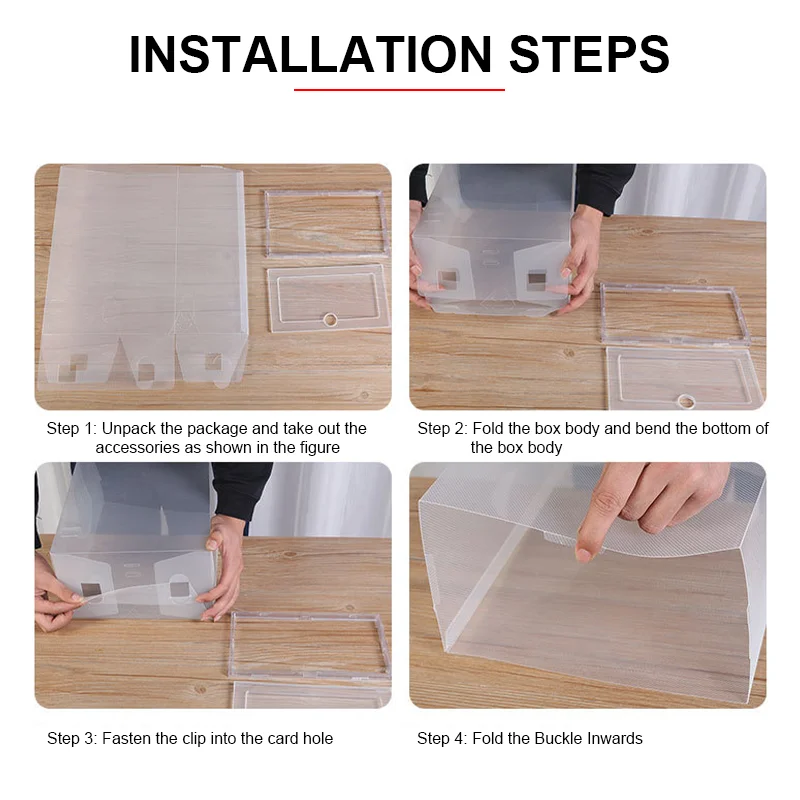 INSTALLATION STEPS

Step 1: Unpack the package and take out the accessories as shown in the figure

Step 2: Fold the box body and bend the bottom of the box body

Step 3: Fasten the clip into the card hole

Step 4: Fold the Buckle Inwards