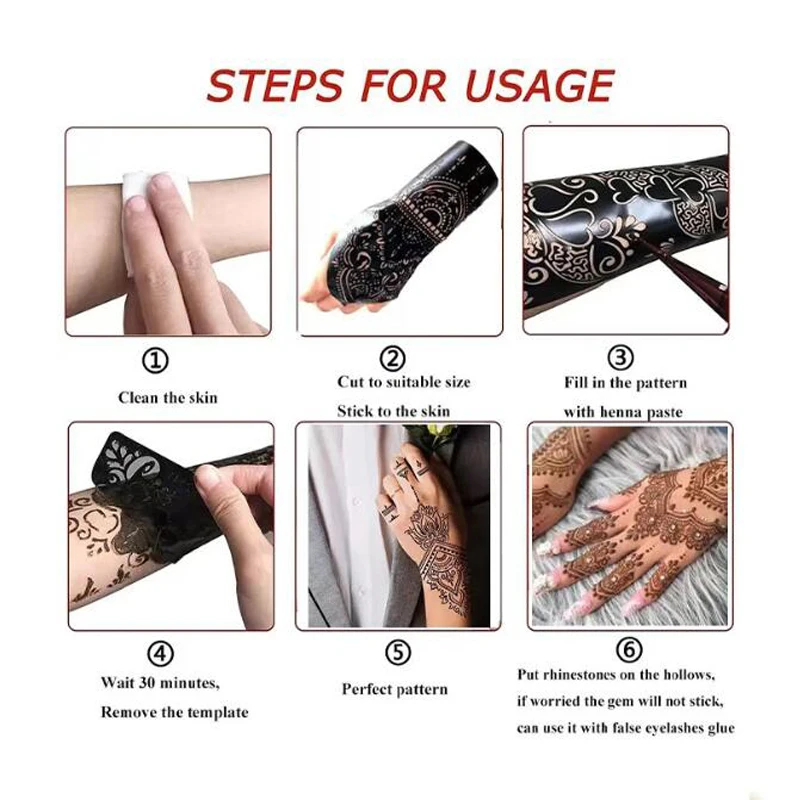 STEPS FOR USAGE

①
Clean the skin

②
Cut to suitable size
Stick to the skin

③
Fill in the pattern
with henna paste

④
Wait 30 minutes,
Remove the template

⑤
Perfect pattern

⑥
Put rhinestones on the hollows,
if worried the gem will not stick,
can use it with false eyelashes glue