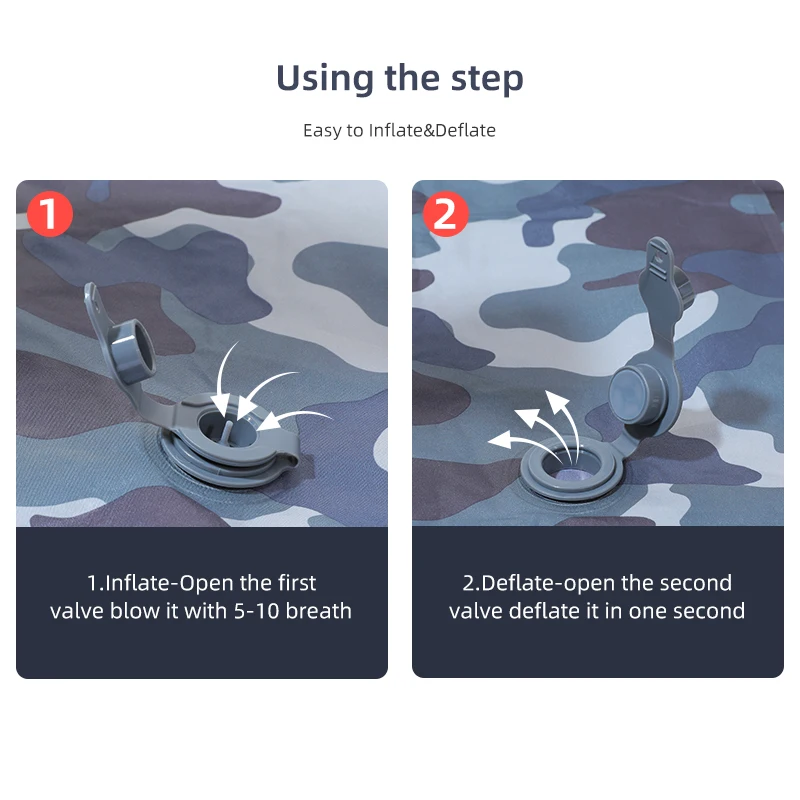 Using the step

Easy to Inflate&Deflate

1

1.Inflate-Open the first valve blow it with 5-10 breath

2

2.Deflate-open the second valve deflate it in one second