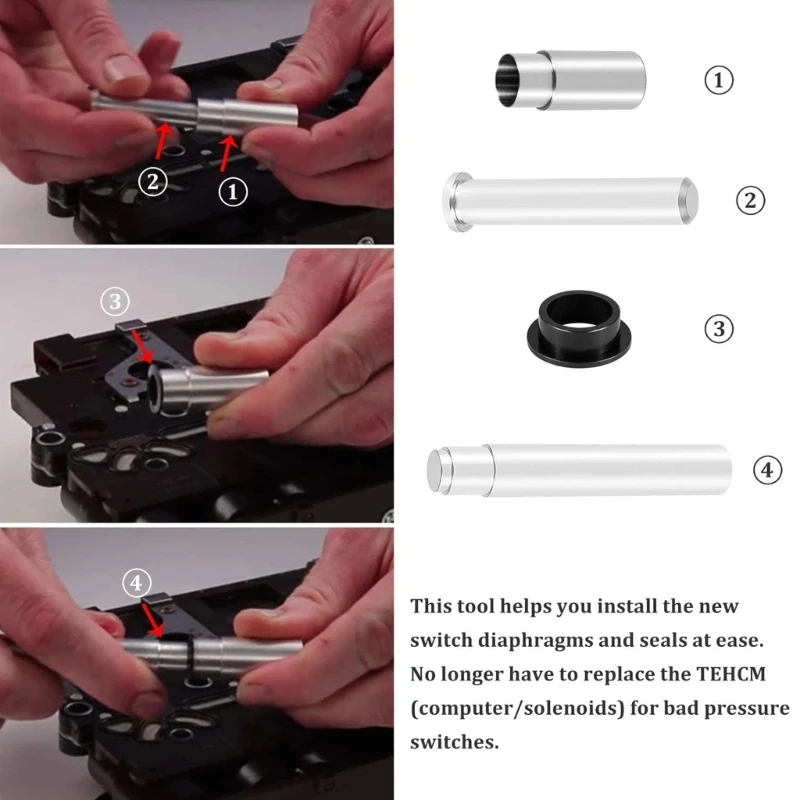 ② ①

③

④

①

②

③

④

This tool helps you install the new switch diaphragms and seals at ease. No longer have to replace the TEHCM (computer/solenoids) for bad pressure switches.