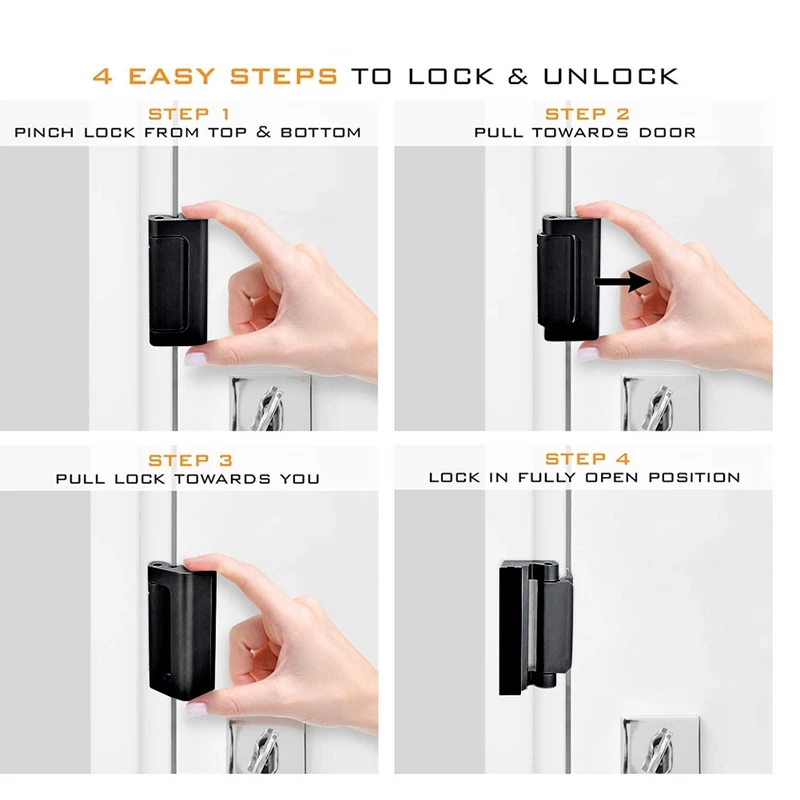 4 EASY STEPS TO LOCK & UNLOCK

STEP 1
PINCH LOCK FROM TOP & BOTTOM

STEP 2
PULL TOWARDS DOOR

STEP 3
PULL LOCK TOWARDS YOU

STEP 4
LOCK IN FULLY OPEN POSITION