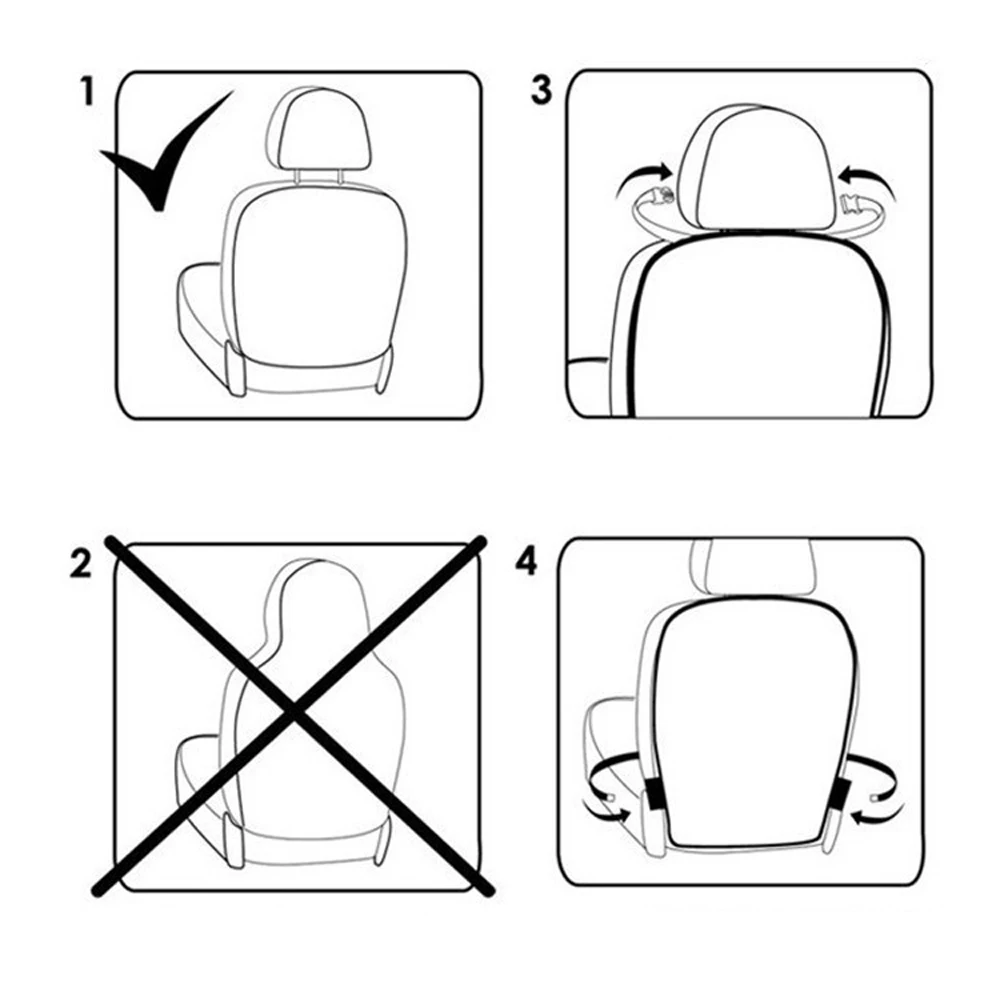 1

3

2

4