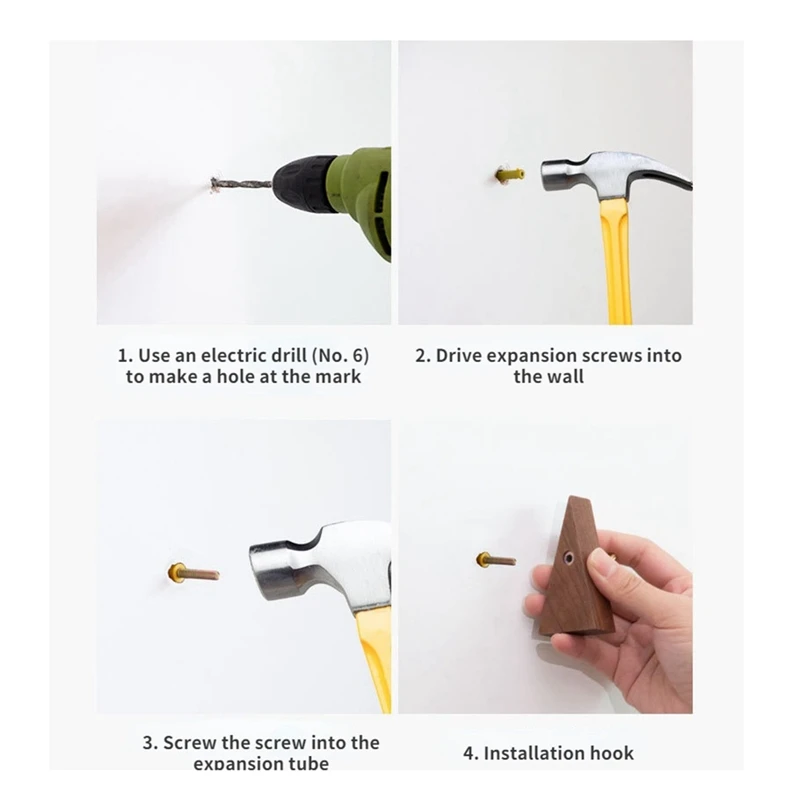 1. Use an electric drill (No. 6) to make a hole at the mark

2. Drive expansion screws into the wall

3. Screw the screw into the expansion tube

4. Installation hook