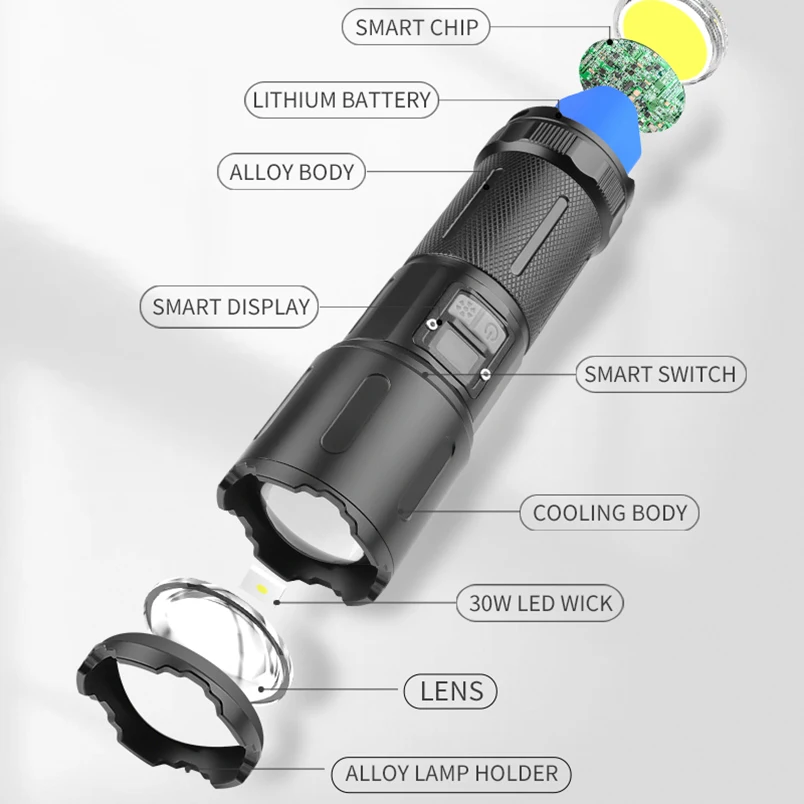 SMART CHIP

LITHIUM BATTERY

ALLOY BODY

SMART DISPLAY

SMART SWITCH

COOLING BODY

30W LED WICK

LENS

ALLOY LAMP HOLDER