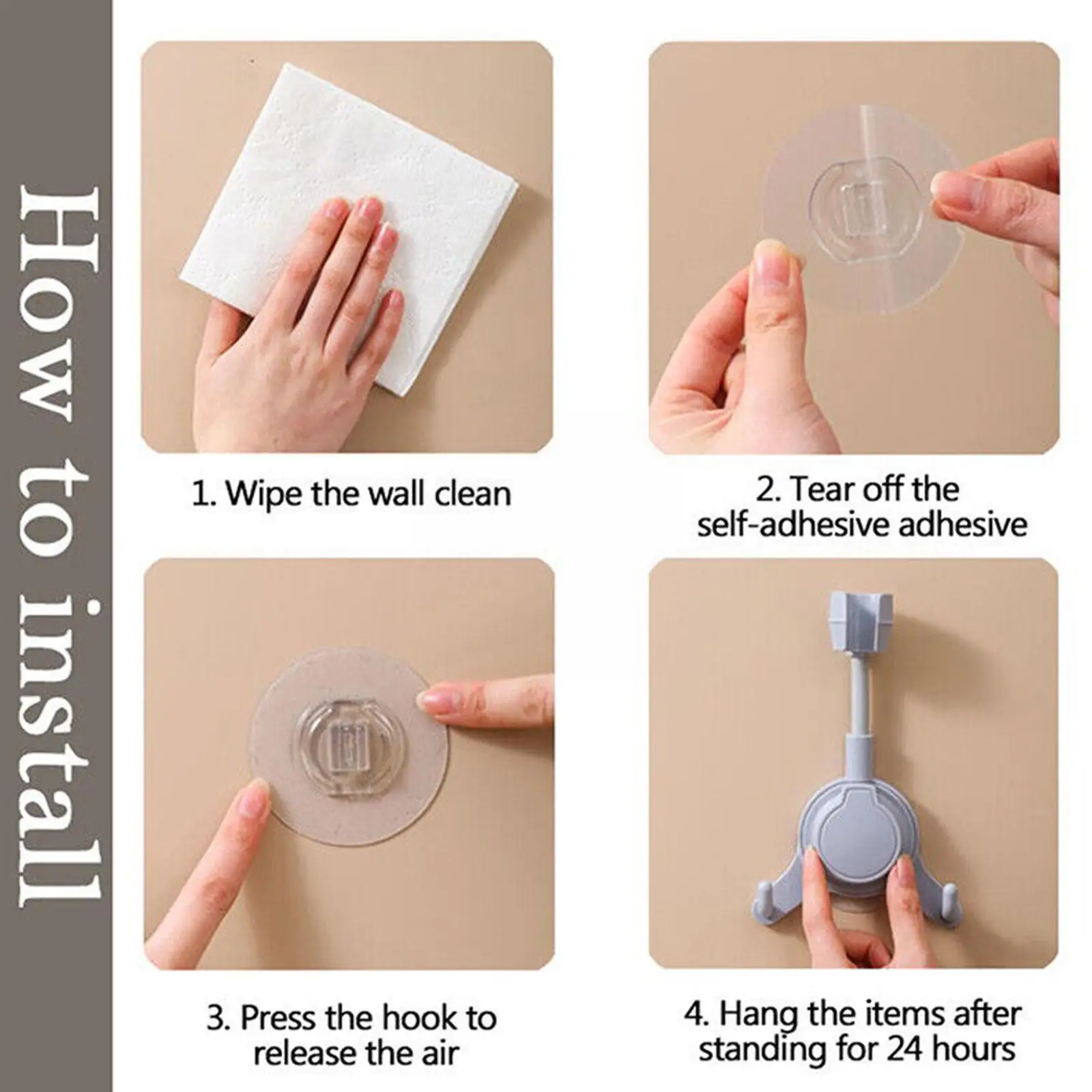 How to install

1. Wipe the wall clean

2. Tear off the self-adhesive adhesive

3. Press the hook to release the air

4. Hang the items after standing for 24 hours