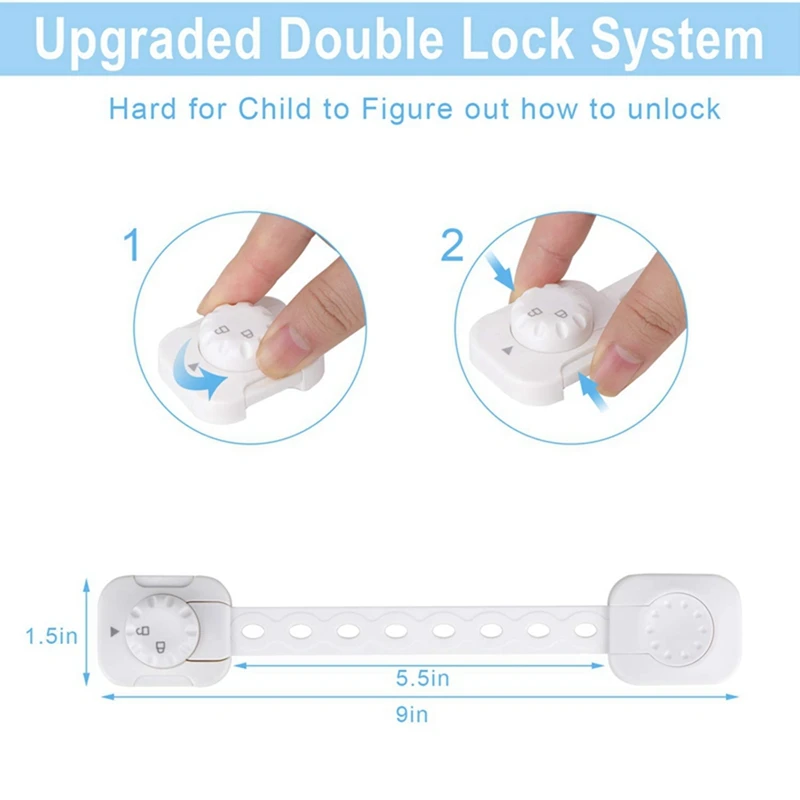 Upgraded Double Lock System

Hard for Child to Figure out how to unlock

1

2

1.5in

5.5in

9in