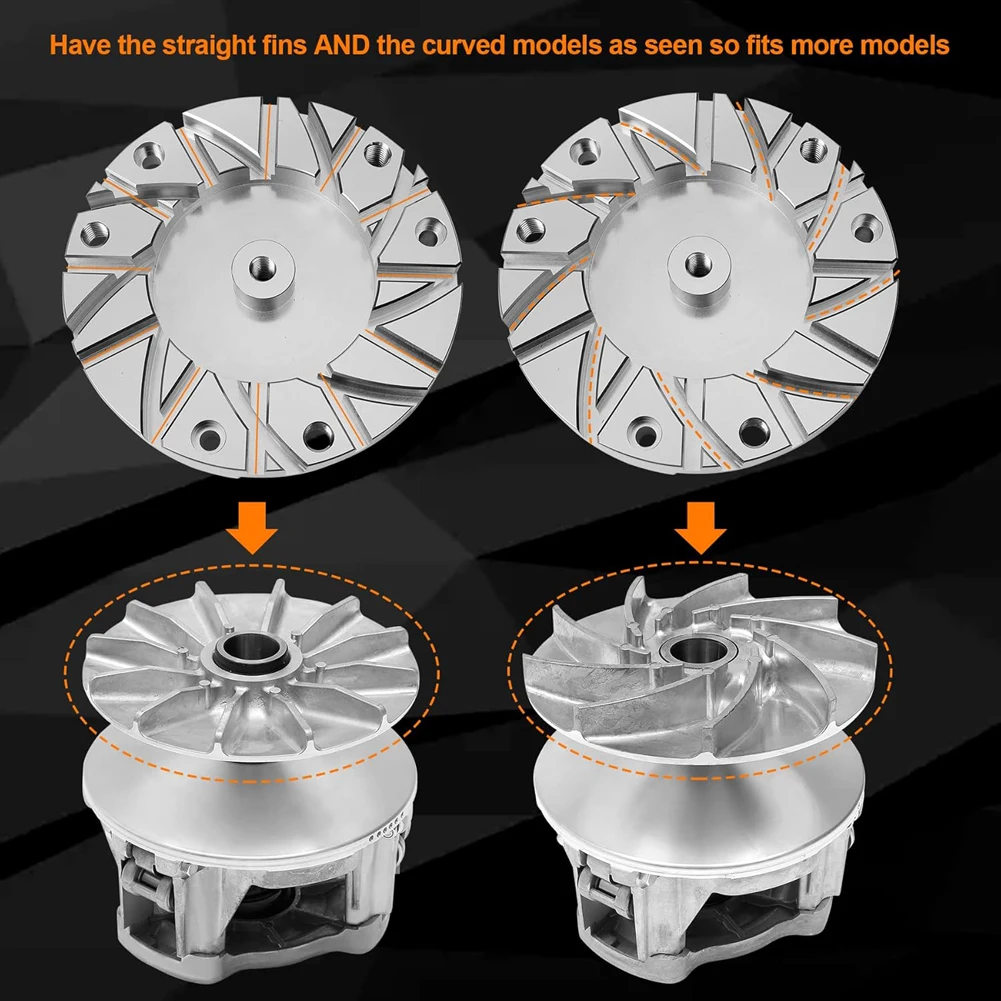 Have the straight fins AND the curved models as seen so fits more models