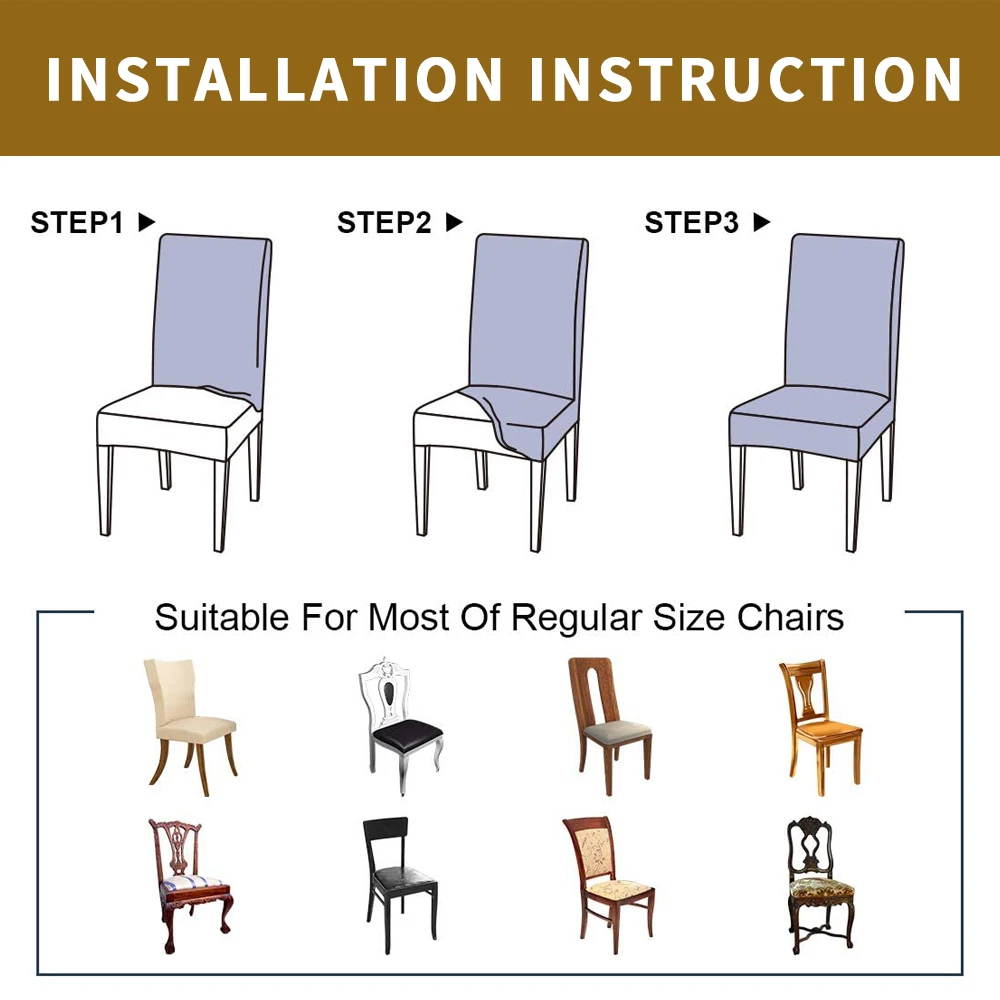 INSTALLATION INSTRUCTION

STEP1 ▶

STEP2 ▶

STEP3 ▶

Suitable For Most Of Regular Size Chairs