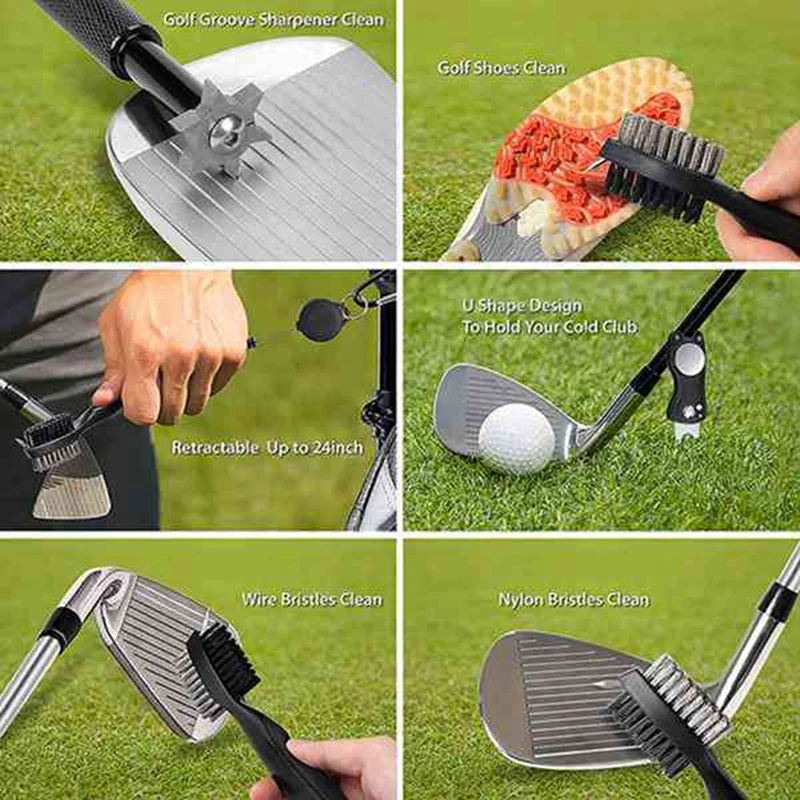 Golf Groove Sharpener Clean

Golf Shoes Clean

Retractable Up to 24inch

U Shape Design
To Hold Your Cold Club

Wire Bristles Clean

Nylon Bristles Clean