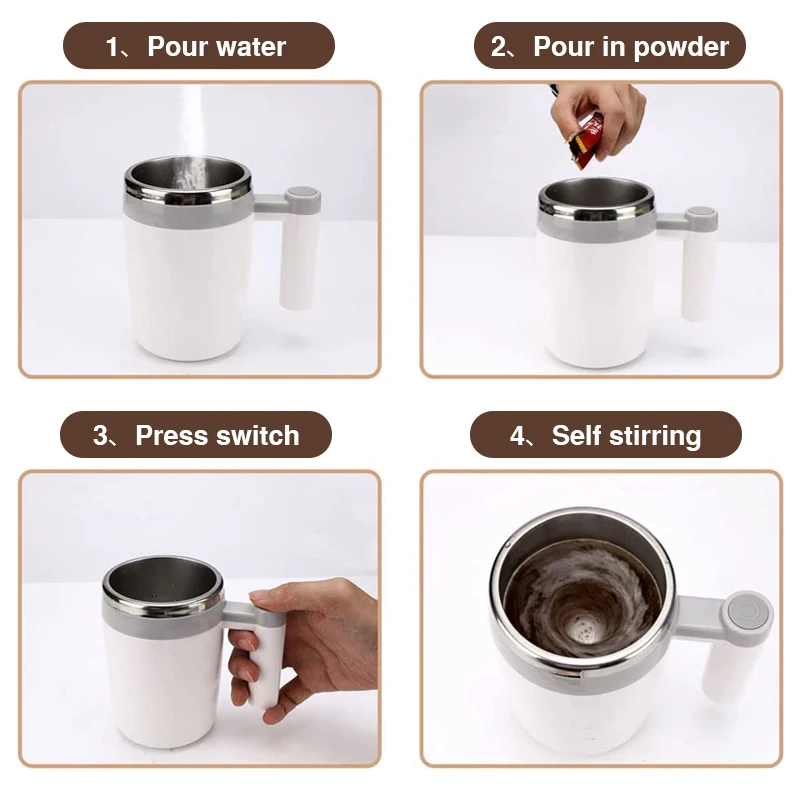 1、Pour water

2、Pour in powder

3、Press switch

4、Self stirring