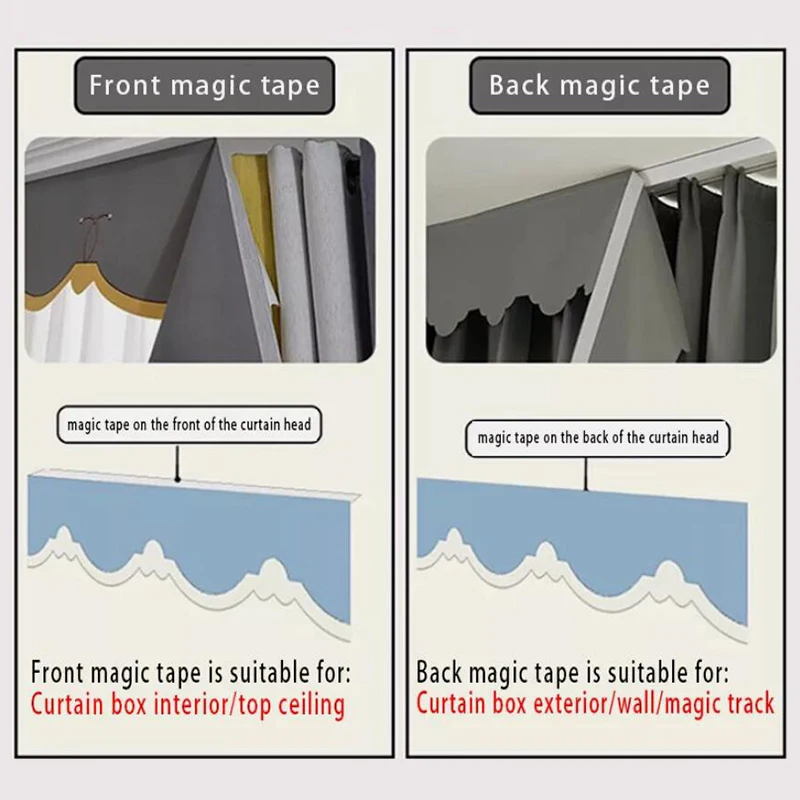 Front magic tape

magic tape on the front of the curtain head

Front magic tape is suitable for:
Curtain box interior/top ceiling

Back magic tape

magic tape on the back of the curtain head

Back magic tape is suitable for:
Curtain box exterior/wall/magic track