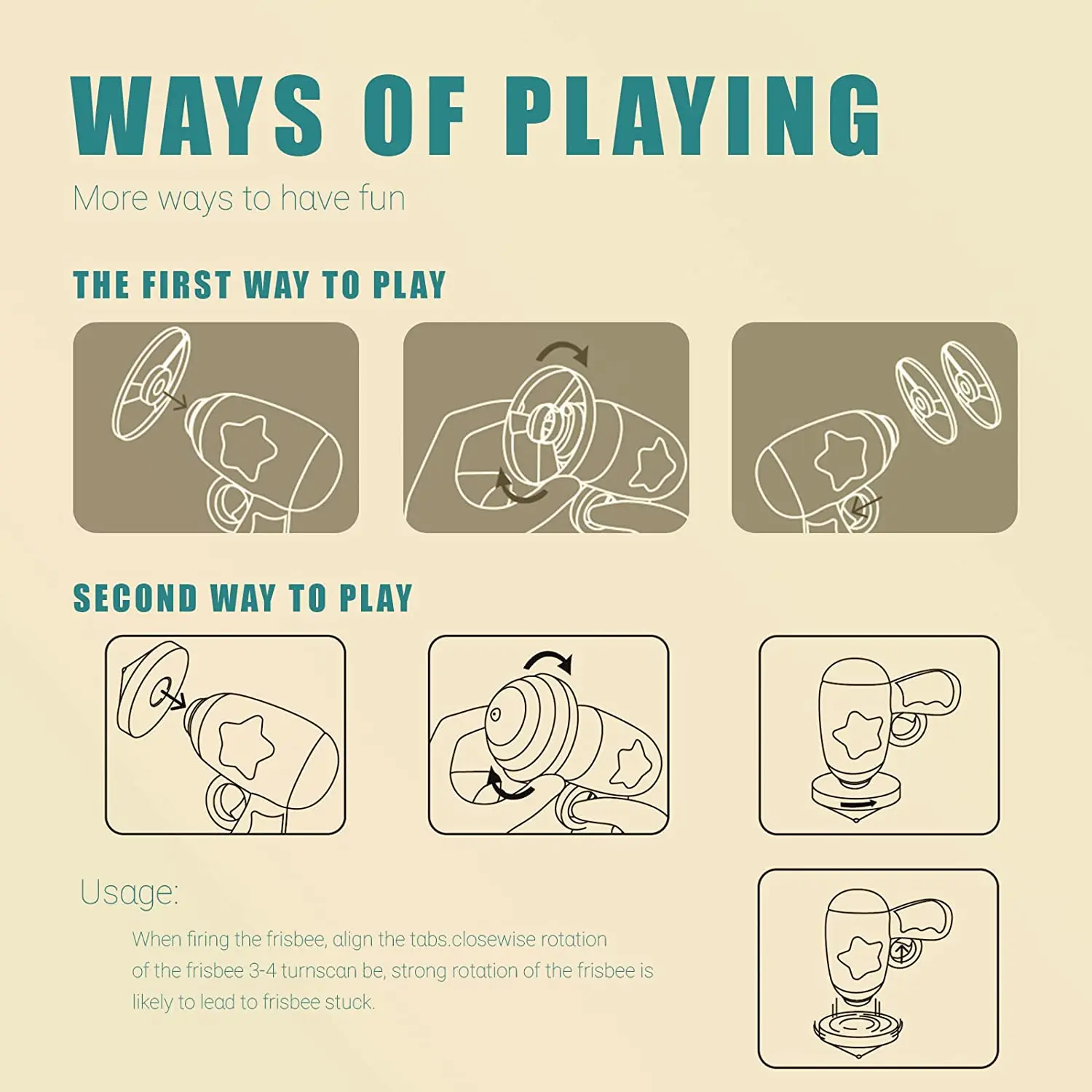 WAYS OF PLAYING

More ways to have fun

THE FIRST WAY TO PLAY

SECOND WAY TO PLAY

Usage:

When firing the frisbee, align the tabs.closewise rotation of the frisbee 3-4 turnscan be, strong rotation of the frisbee is likely to lead to frisbee stuck.