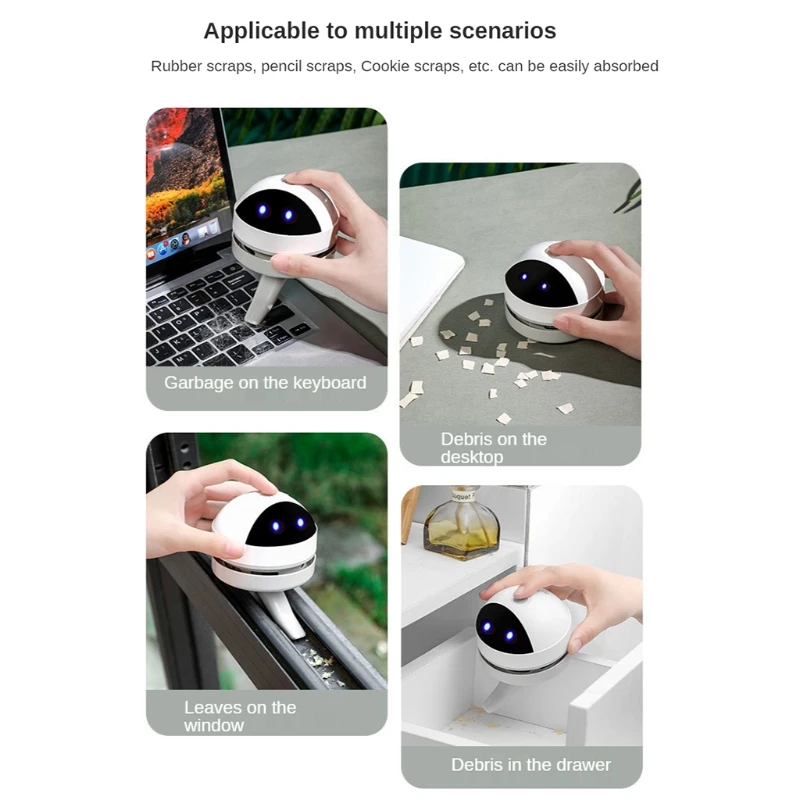 Applicable to multiple scenarios

Rubber scraps, pencil scraps, Cookie scraps, etc. can be easily absorbed

Garbage on the keyboard

Debris on the desktop

Leaves on the window

Debris in the drawer