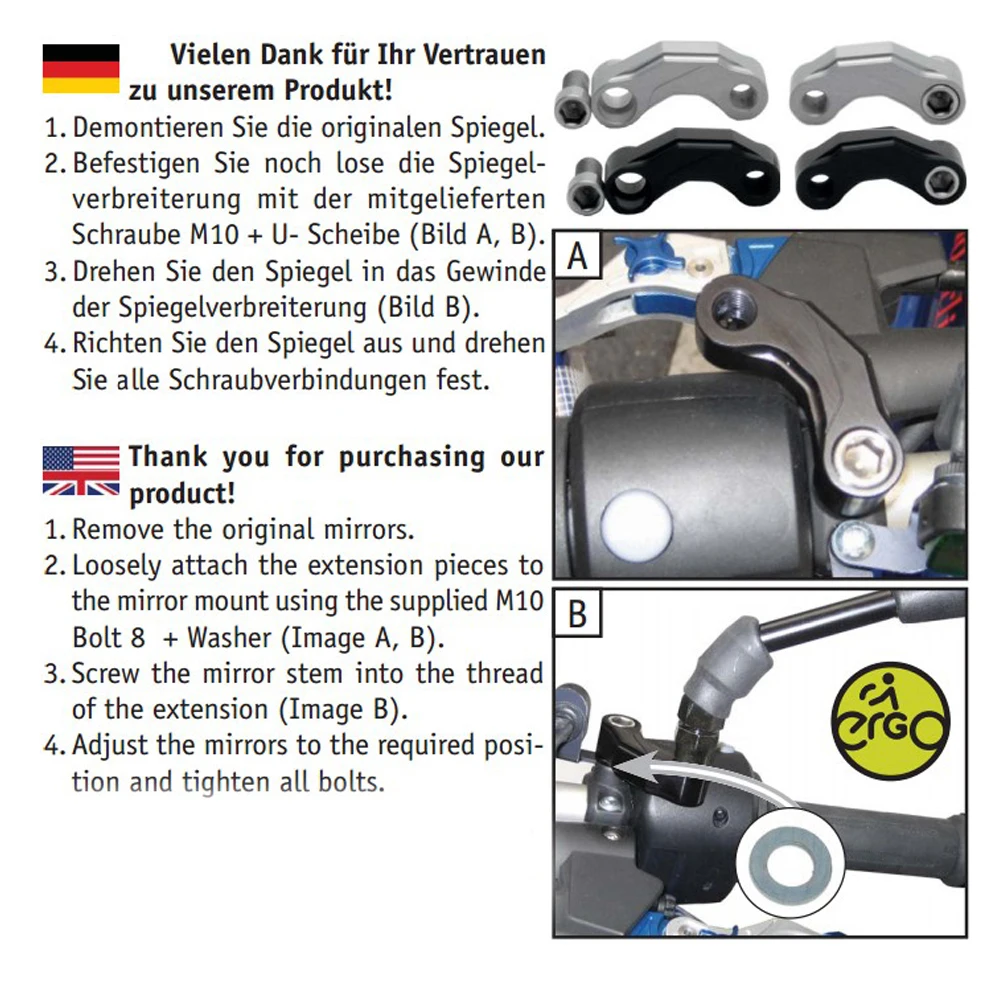 Vielen Dank für Ihr Vertrauen zu unserem Produkt!

1. Demontieren Sie die originalen Spiegel.
2. Befestigen Sie noch lose die Spiegelverbreiterung mit der mitgelieferten Schraube M10 + U- Scheibe (Bild A, B).
3. Drehen Sie den Spiegel in das Gewinde der Spiegelverbreiterung (Bild B).
4. Richten Sie den Spiegel aus und drehen Sie alle Schraubverbindungen fest.

Thank you for purchasing our product!

1. Remove the original mirrors.
2. Loosely attach the extension pieces to the mirror mount using the supplied M10 Bolt 8 + Washer (Image A, B).
3. Screw the mirror stem into the thread of the extension (Image B).
4. Adjust the mirrors to the required position and tighten all bolts.

A

B

ergo