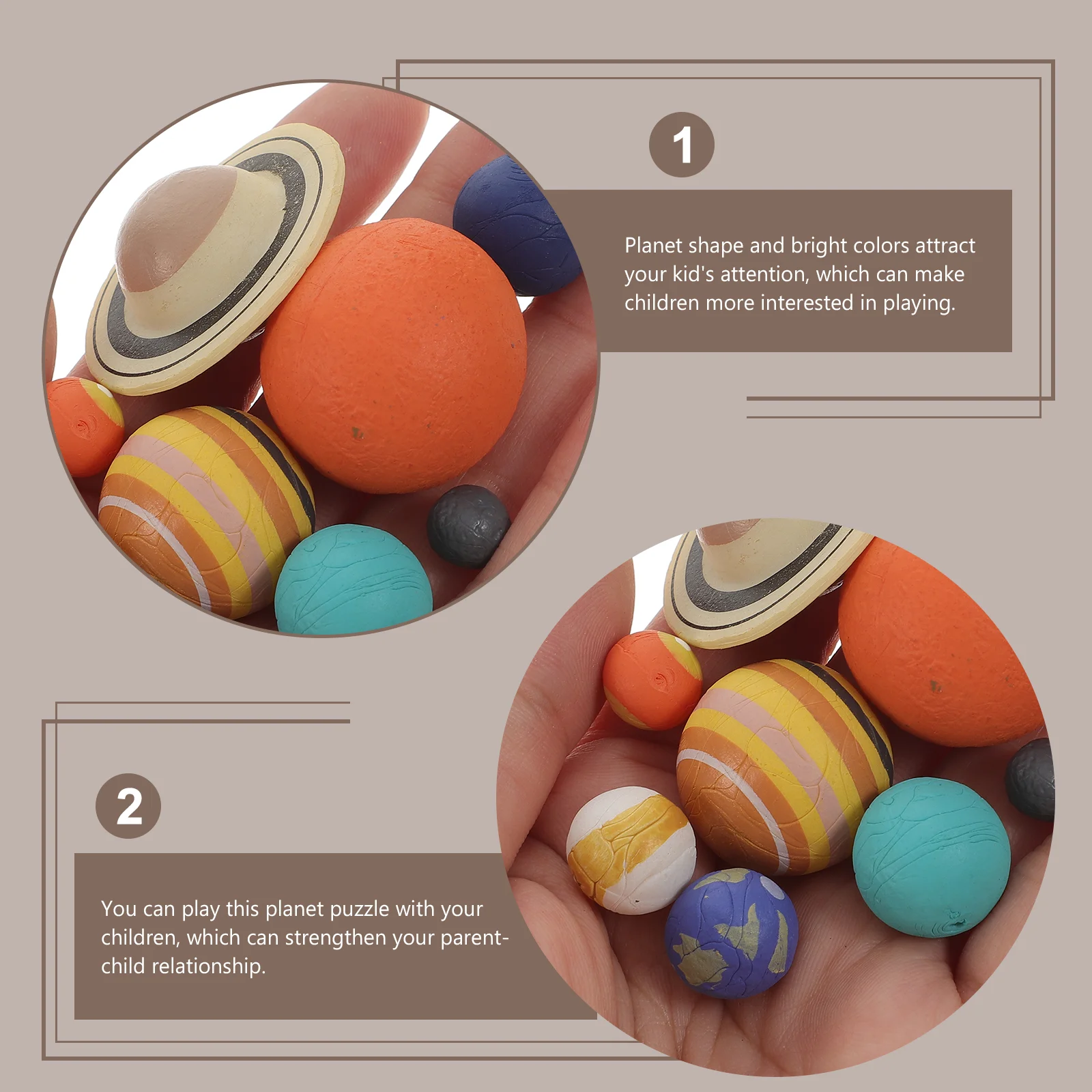 1

Planet shape and bright colors attract your kid's attention, which can make children more interested in playing.

2

You can play this planet puzzle with your children, which can strengthen your parent-child relationship.