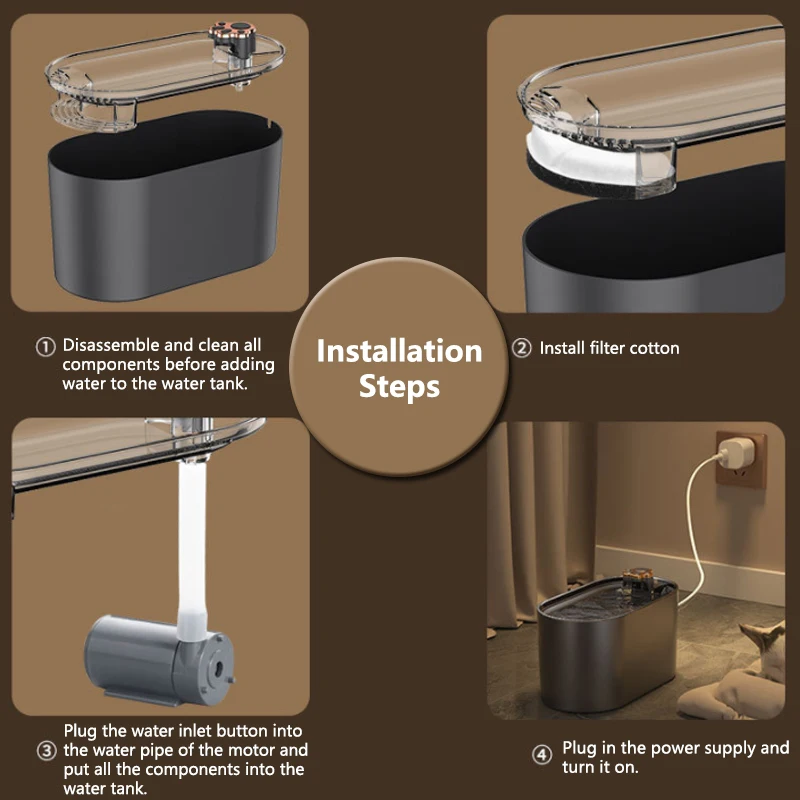 ① Disassemble and clean all components before adding water to the water tank.

Installation Steps

② Install filter cotton

③ Plug the water inlet button into the water pipe of the motor and put all the components into the water tank.

④ Plug in the power supply and turn it on.