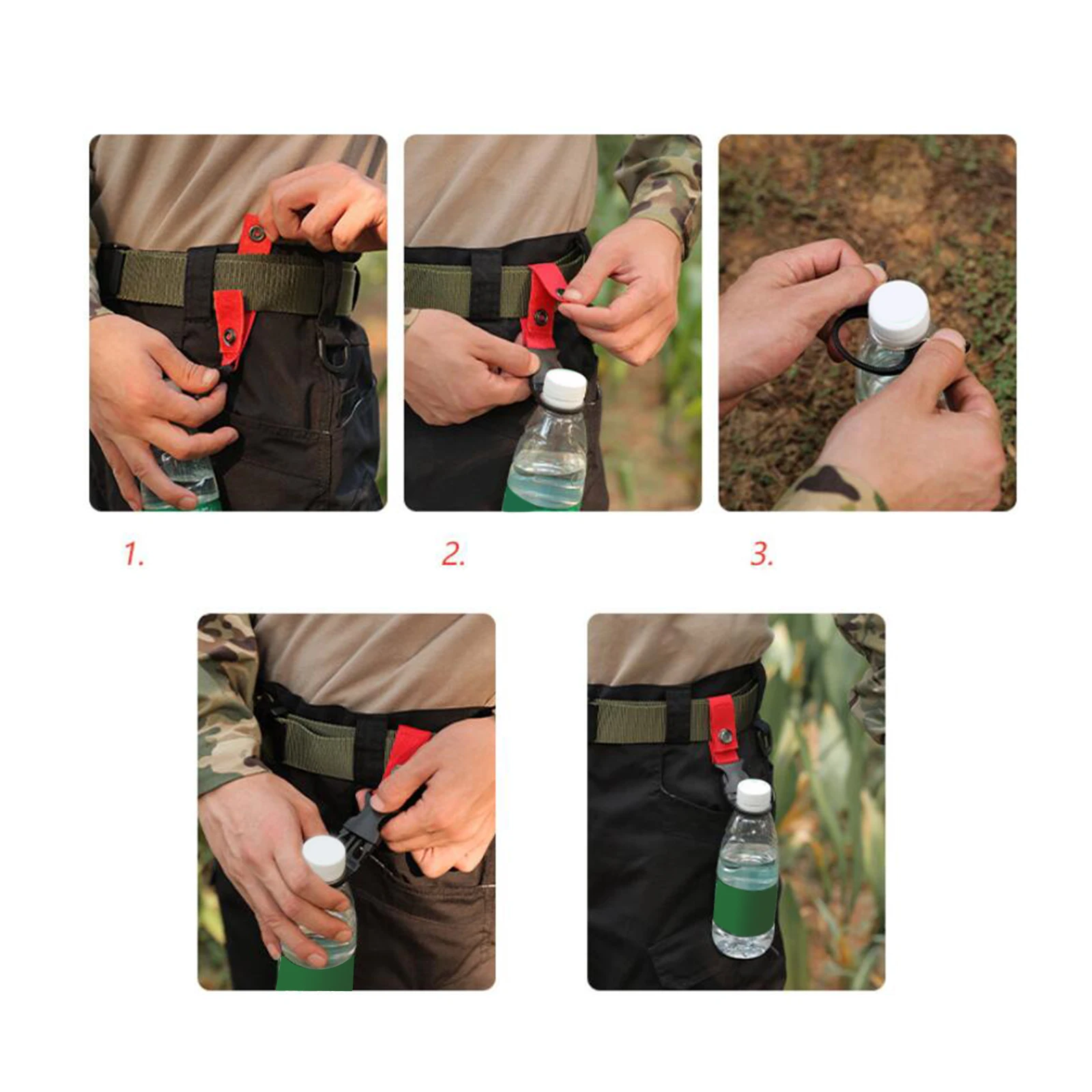 1.

2.

3.