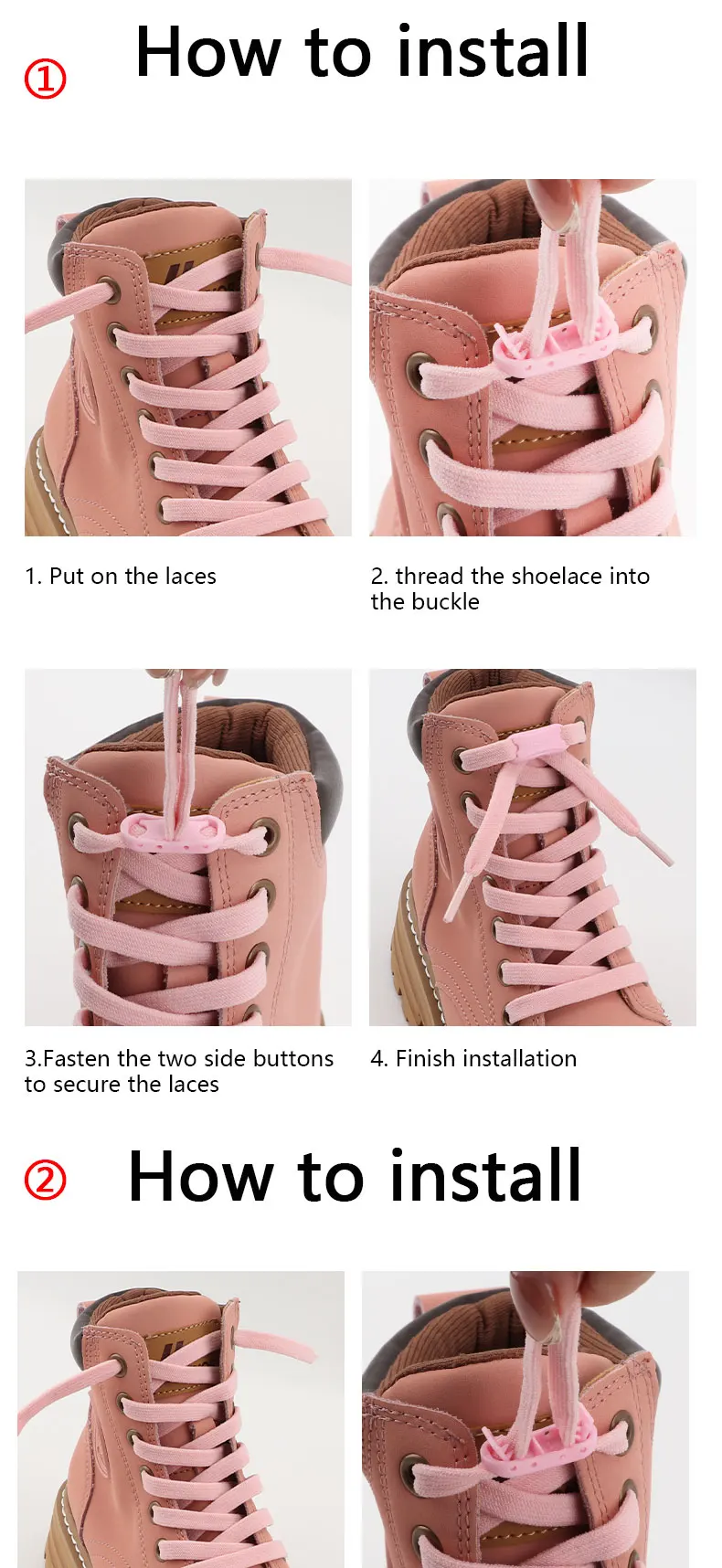 ① How to install

1. Put on the laces

2. thread the shoelace into the buckle

3.Fasten the two side buttons to secure the laces

4. Finish installation

② How to install