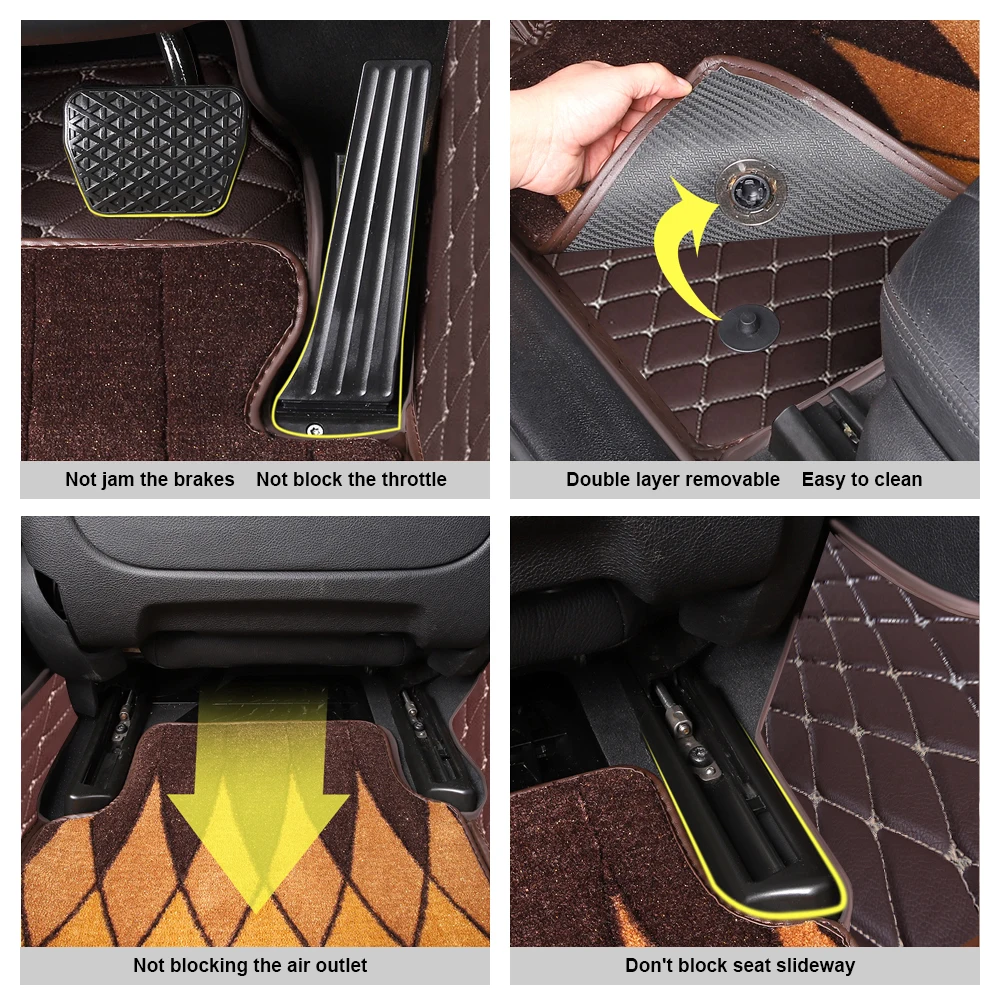 Not jam the brakes    Not block the throttle

Double layer removable    Easy to clean

Not blocking the air outlet

Don't block seat slideway