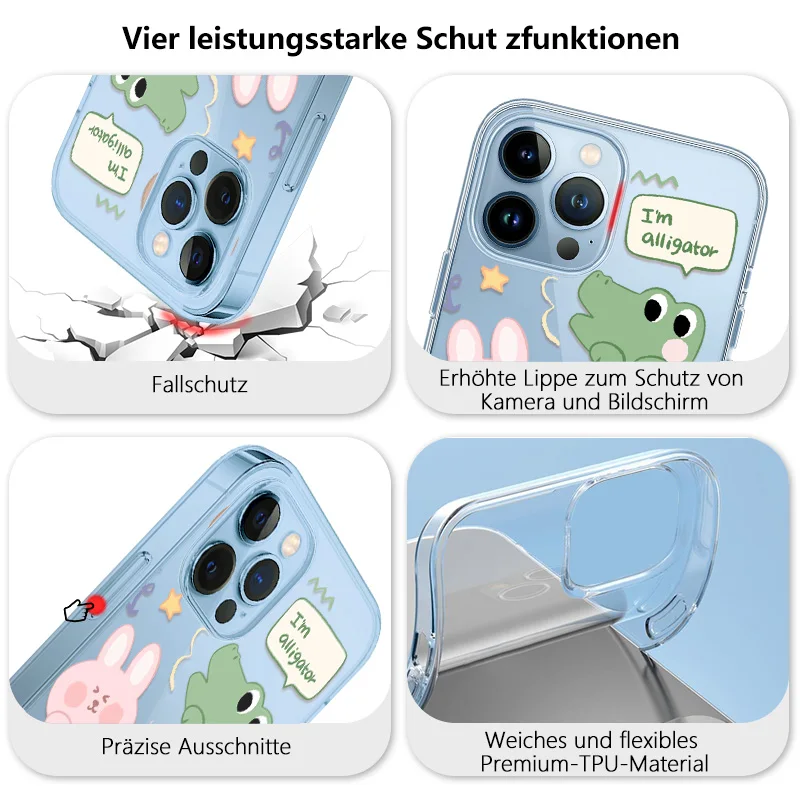 Vier leistungsstarke Schut zfunktionen

I'm alligator

Fallschutz

I'm alligator

Erhöhte Lippe zum Schutz von Kamera und Bildschirm

I'm alligator

Präzise Ausschnitte

Weiches und flexibles Premium-TPU-Material