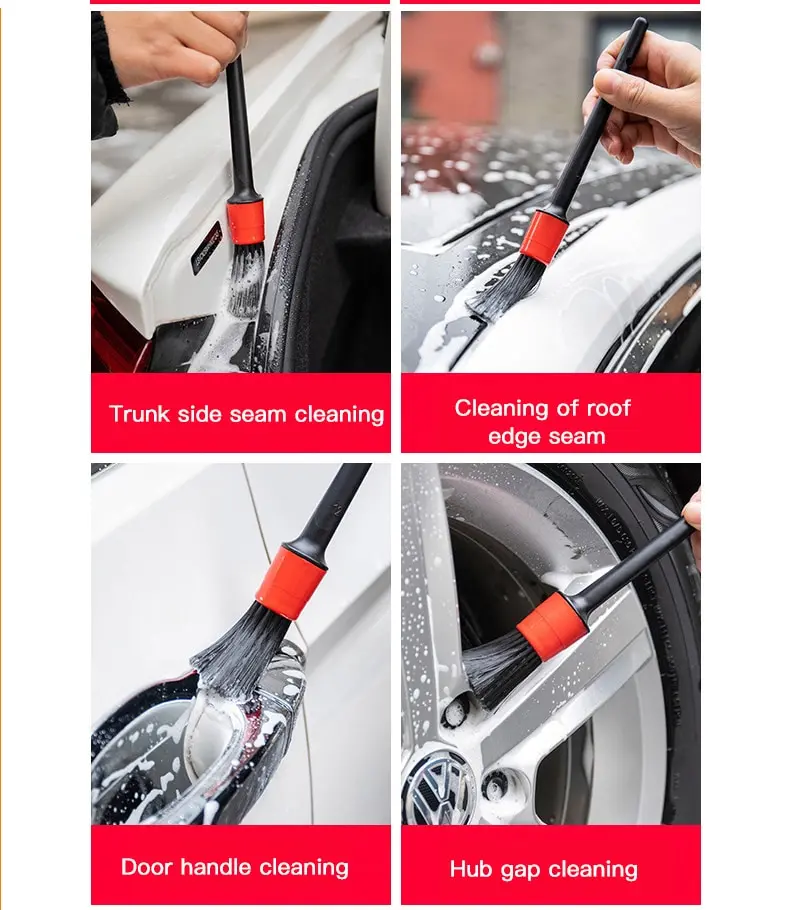 Trunk side seam cleaning

Cleaning of roof edge seam

Door handle cleaning

Hub gap cleaning