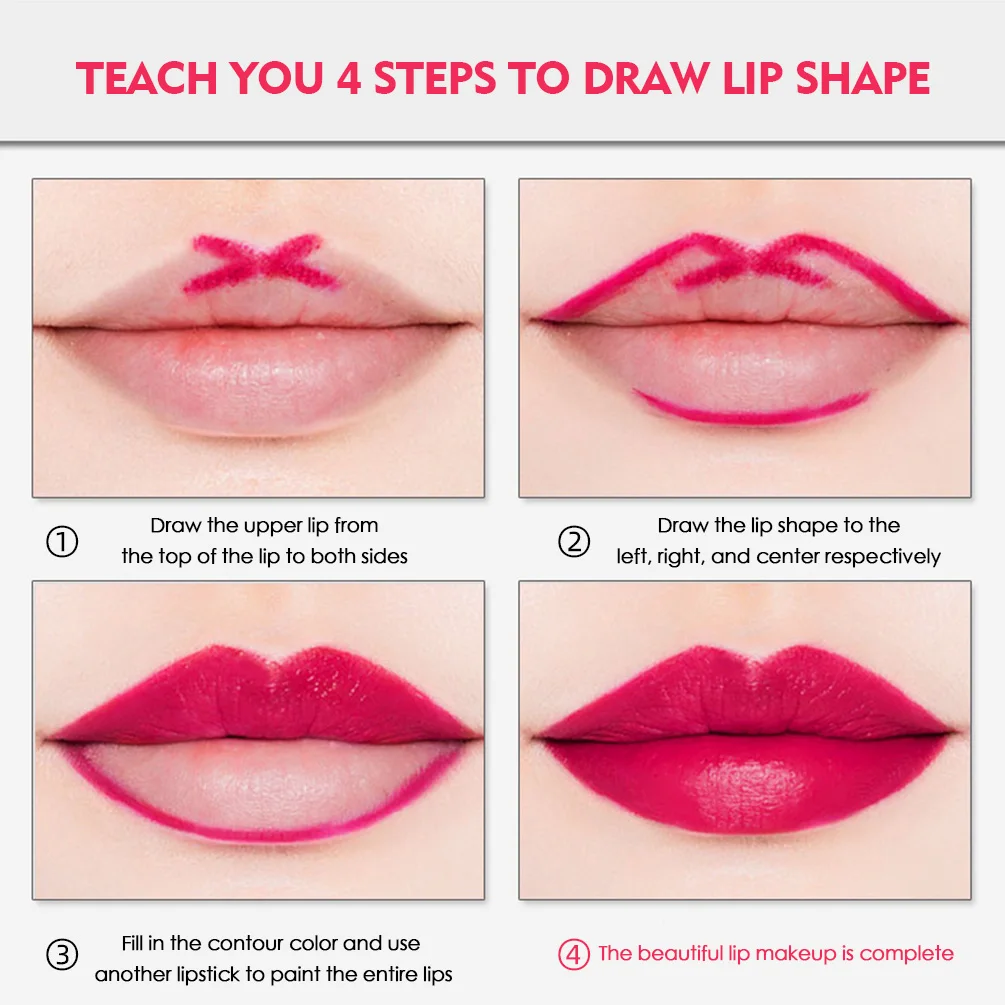 TEACH YOU 4 STEPS TO DRAW LIP SHAPE

① Draw the upper lip from the top of the lip to both sides

② Draw the lip shape to the left, right, and center respectively

③ Fill in the contour color and use another lipstick to paint the entire lips

④ The beautiful lip makeup is complete