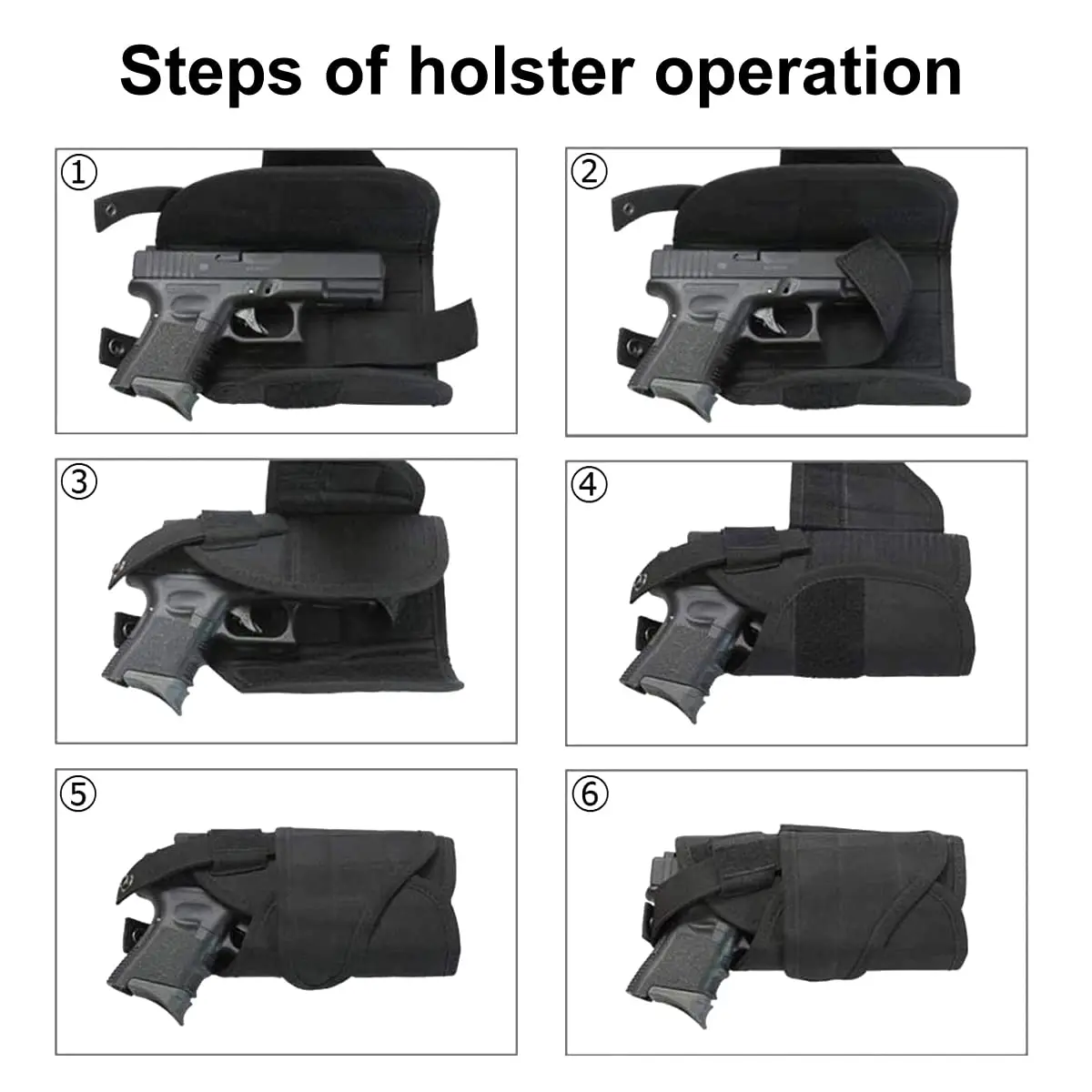 Steps of holster operation

①

②

③

④

⑤

⑥