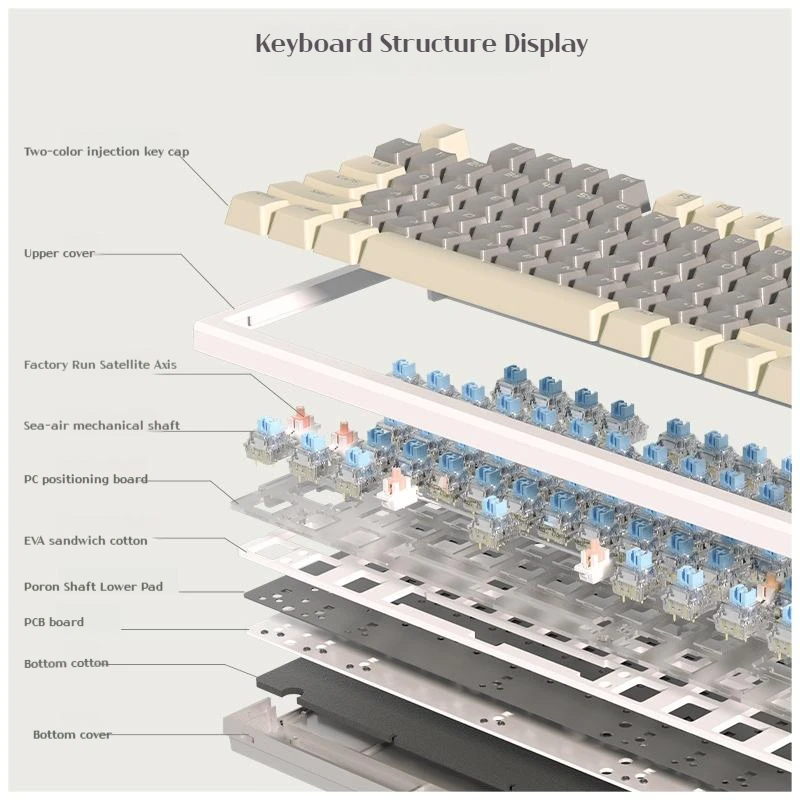 Keyboard Structure Display

Two-color injection key cap

Upper cover

Factory Run Satellite Axis

Sea-air mechanical shaft

PC positioning board

EVA sandwich cotton

Poron Shaft Lower Pad

PCB board

Bottom cotton

Bottom cover