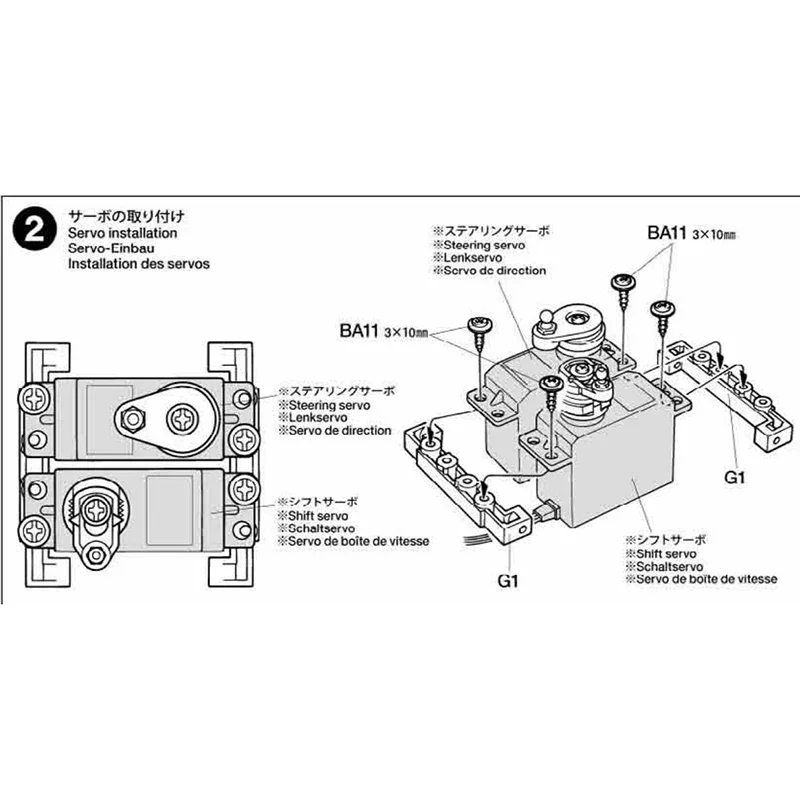 2
サーボの取り付け
Servo installation
Servo-Einbau
Installation des servos

※ステアリングサーボ
※Steering servo
※Lenkservo
※Servo de direction

※シフトサーボ
※Shift servo
※Schaltservo
※Servo de boîte de vitesse

※ステアリングサーボ
※Steering servo
※Lenkservo
※Servo de direction

BA11 3×10㎜

BA11 3×10㎜

G1

G1

※シフトサーボ
※Shift servo
※Schaltservo
※Servo de boîte de vitesse