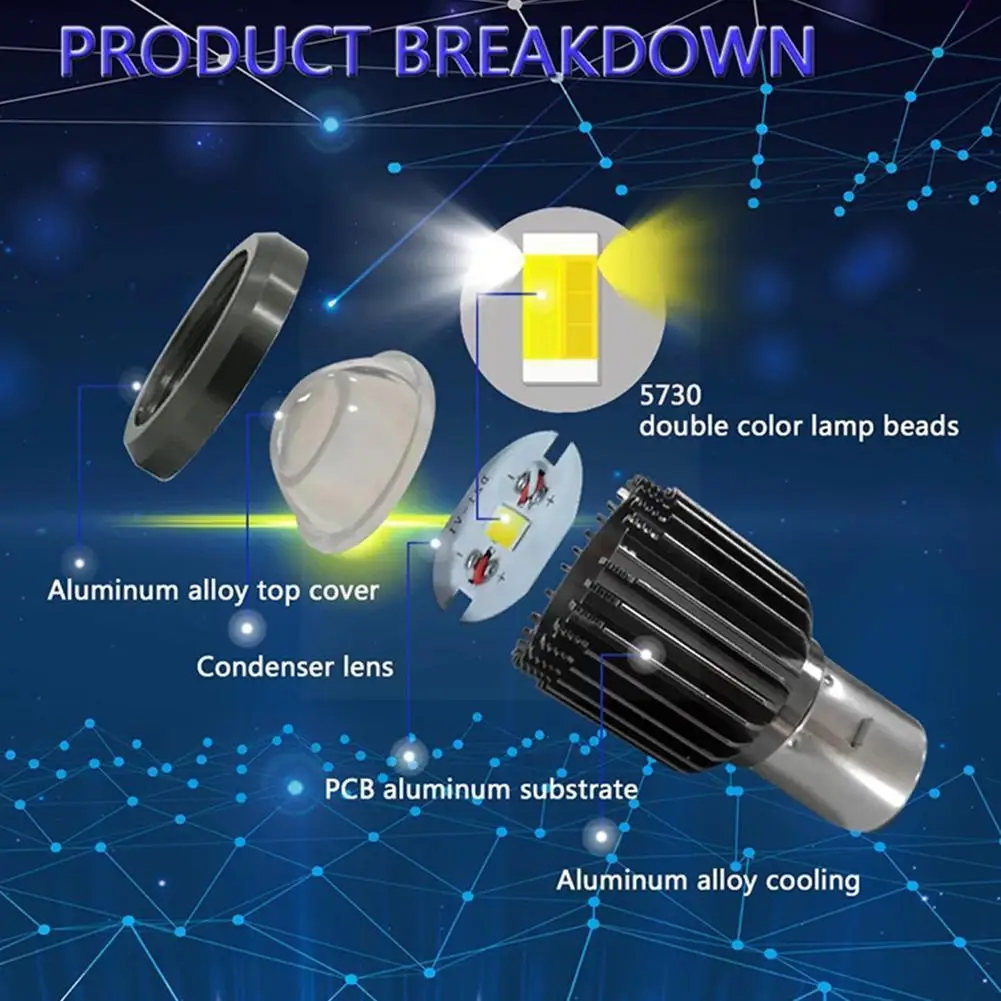 PRODUCT BREAKDOWN

5730
double color lamp beads

Aluminum alloy top cover

Condenser lens

PCB aluminum substrate

Aluminum alloy cooling