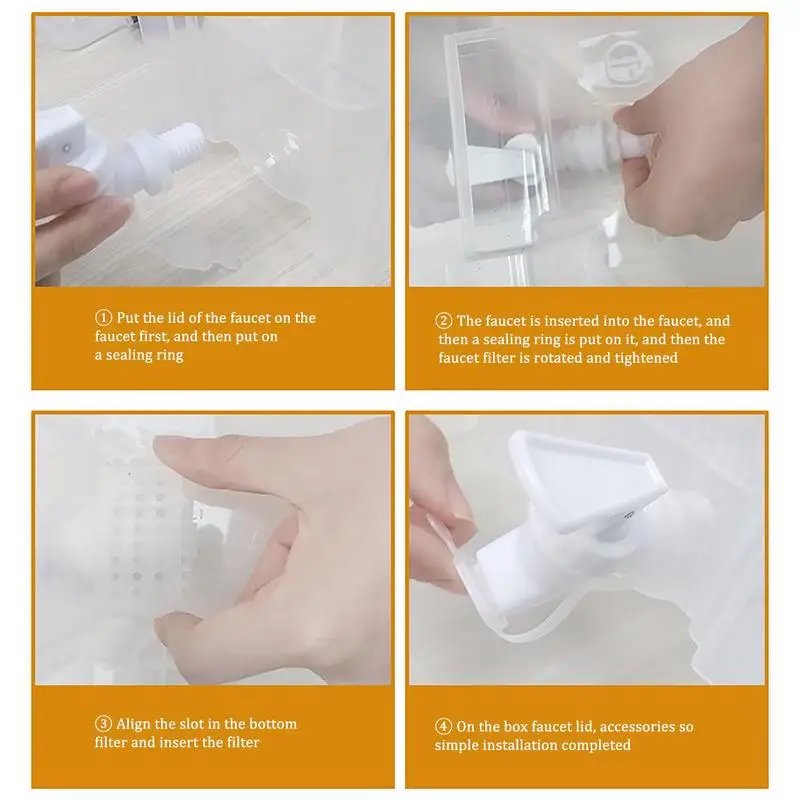 ① Put the lid of the faucet on the faucet first, and then put on a sealing ring

② The faucet is inserted into the faucet, and then a sealing ring is put on it, and then the faucet filter is rotated and tightened

③ Align the slot in the bottom filter and insert the filter

④ On the box faucet lid, accessories so simple installation completed