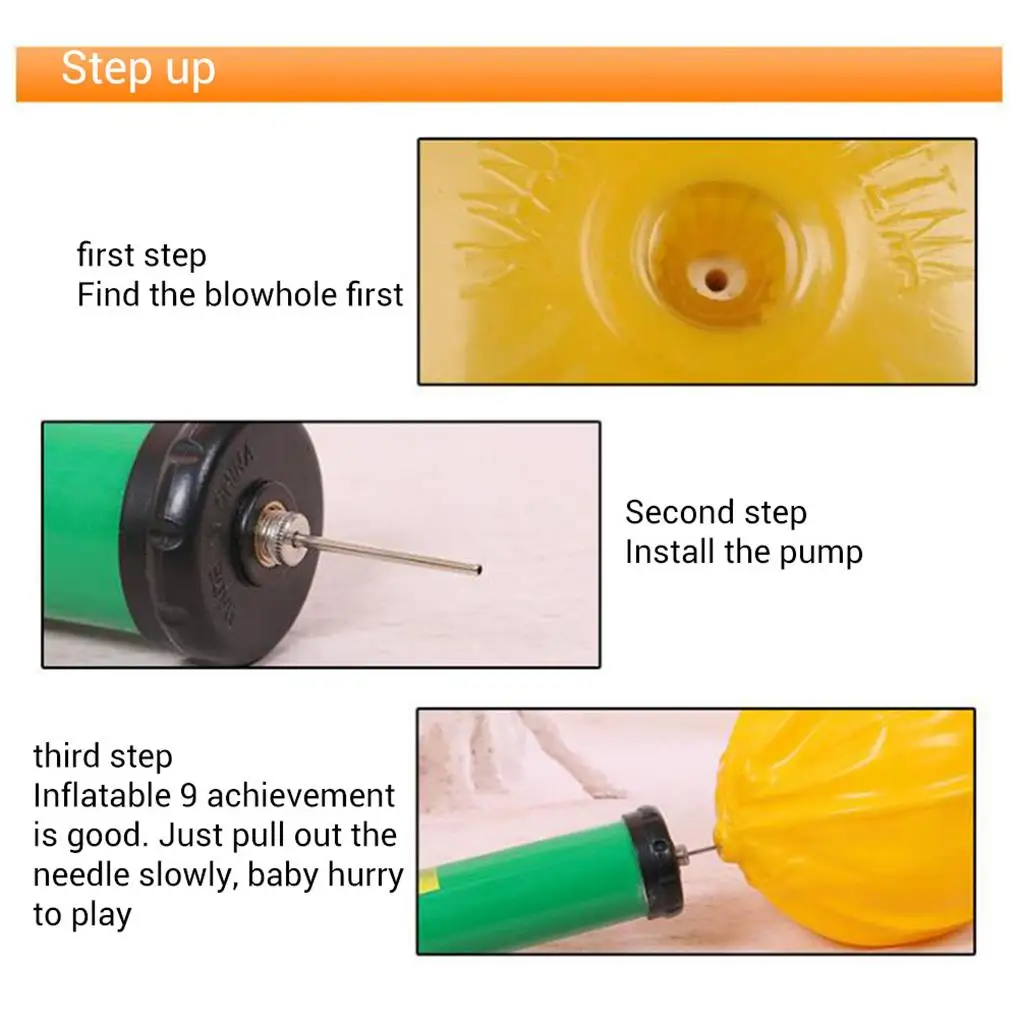 Step up

first step
Find the blowhole first

Second step
Install the pump

third step
Inflatable 9 achievement is good. Just pull out the needle slowly, baby hurry to play