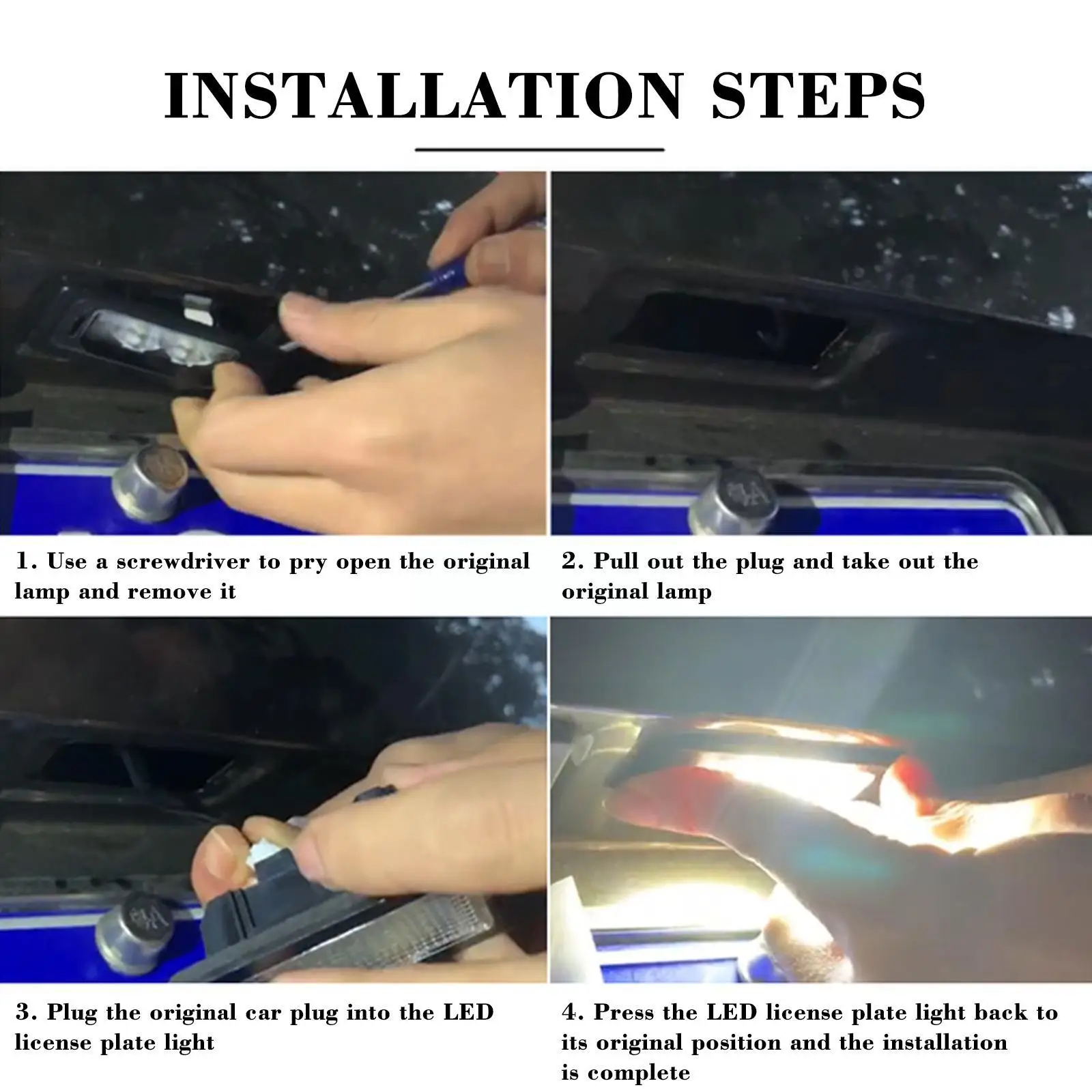 INSTALLATION STEPS

1. Use a screwdriver to pry open the original lamp and remove it

2. Pull out the plug and take out the original lamp

3. Plug the original car plug into the LED license plate light

4. Press the LED license plate light back to its original position and the installation is complete