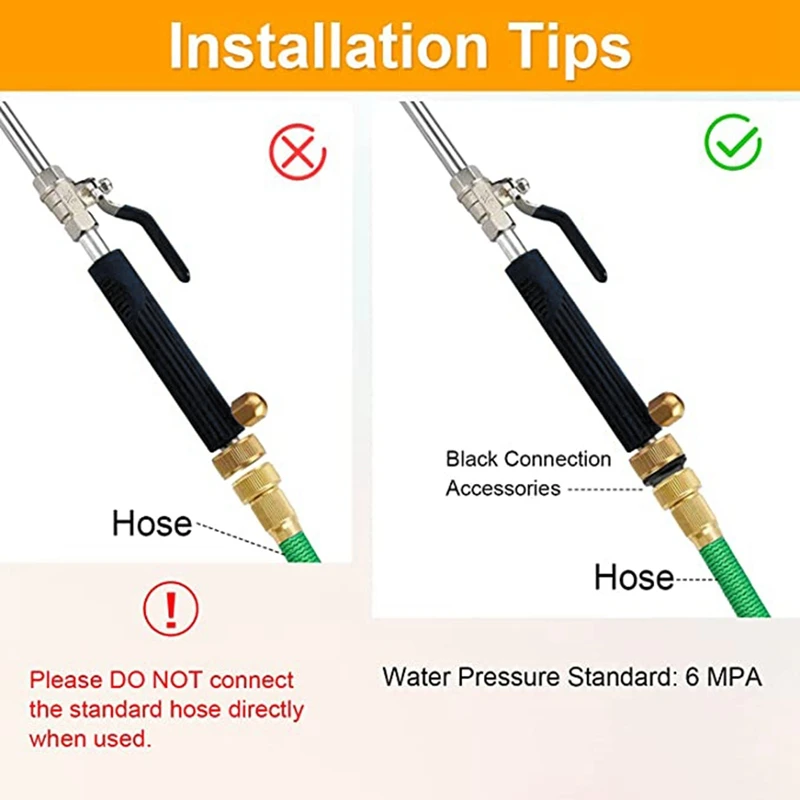 Installation Tips

Hose

!

Please DO NOT connect the standard hose directly when used.

Black Connection Accessories

Hose

Water Pressure Standard: 6 MPA