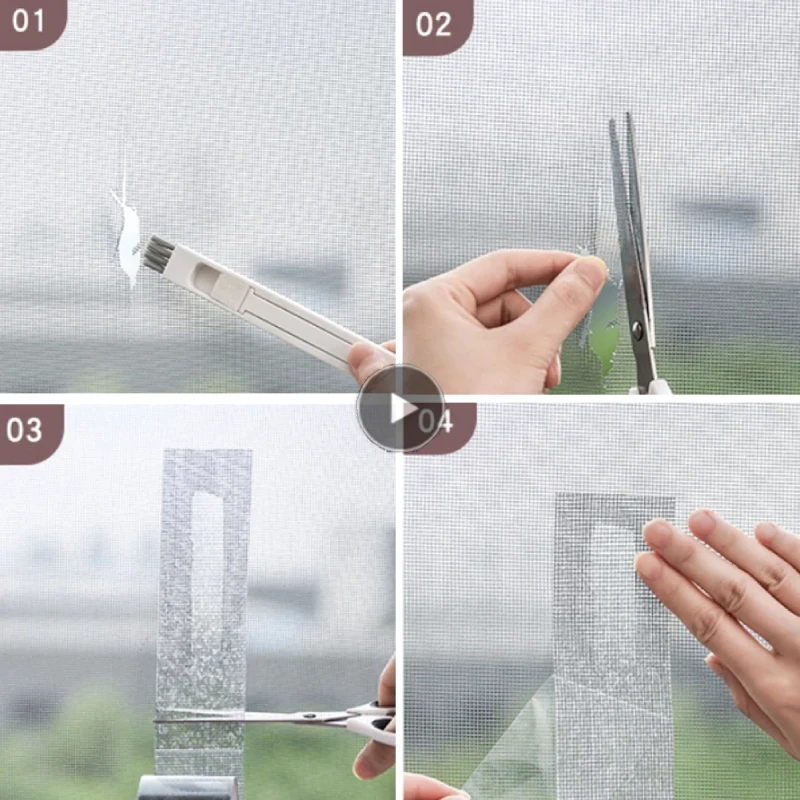 01

02

03

04