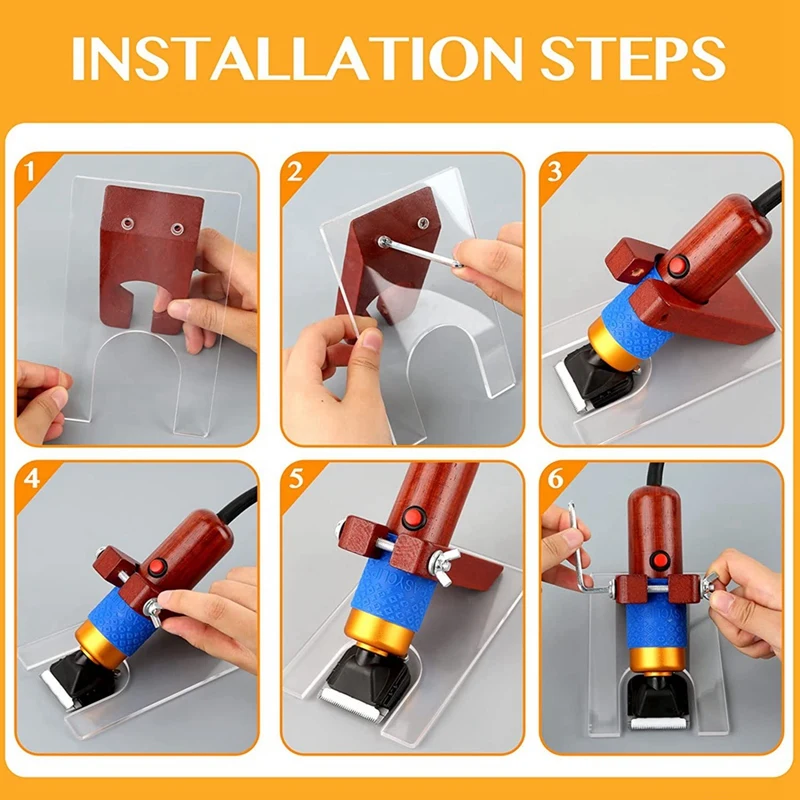 INSTALLATION STEPS

1

2

3

4

5

6