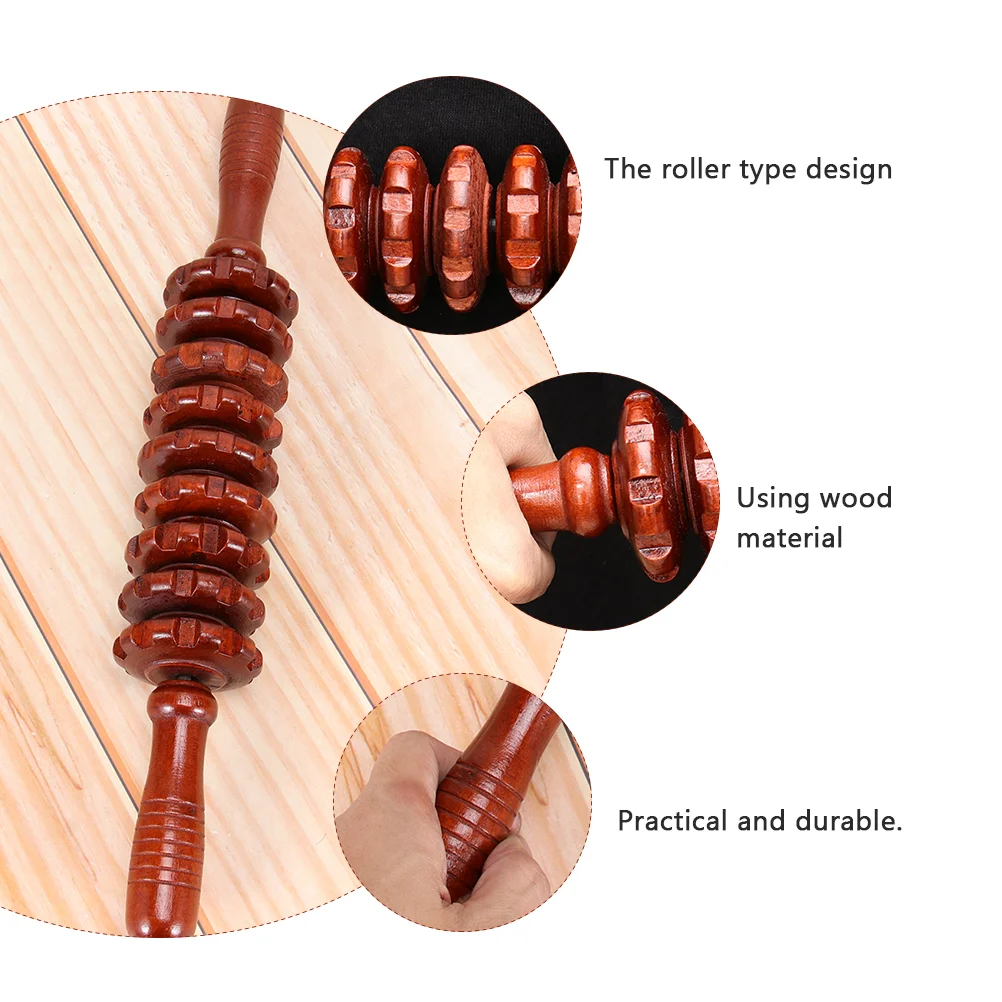 The roller type design

Using wood material

Practical and durable.