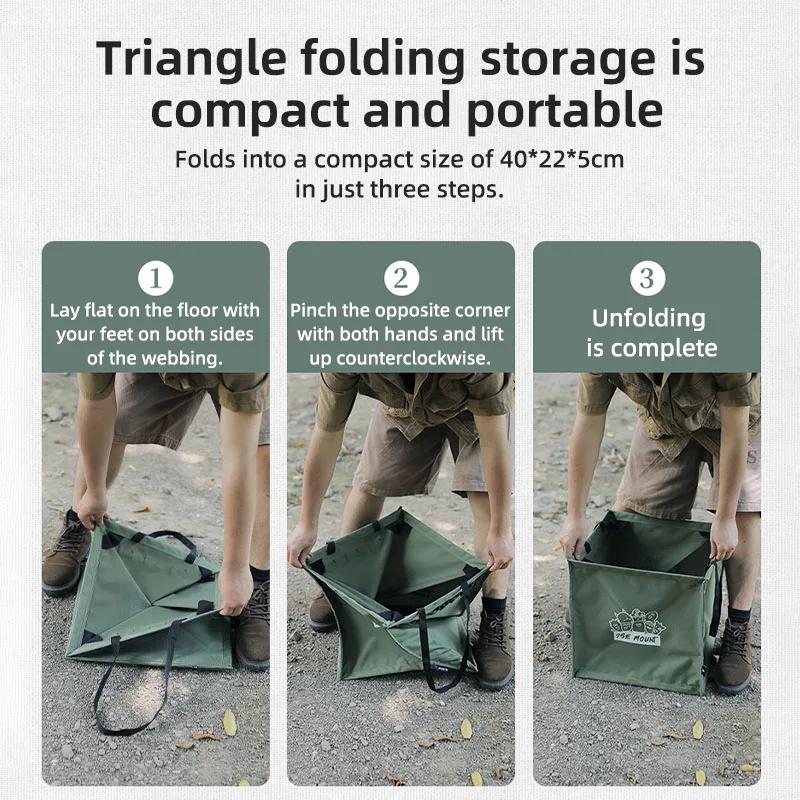 Triangle folding storage is compact and portable

Folds into a compact size of 40*22*5cm in just three steps.

1
Lay flat on the floor with your feet on both sides of the webbing.

2
Pinch the opposite corner with both hands and lift up counterclockwise.

3
Unfolding is complete

THE MOUNT