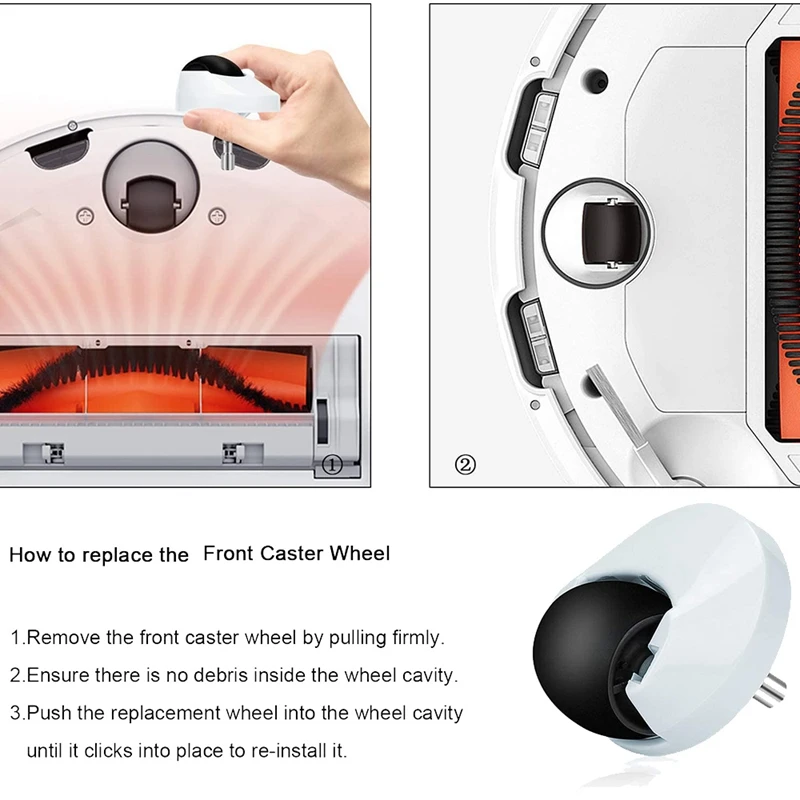 ①

②

How to replace the Front Caster Wheel

1.Remove the front caster wheel by pulling firmly.

2.Ensure there is no debris inside the wheel cavity.

3.Push the replacement wheel into the wheel cavity until it clicks into place to re-install it.