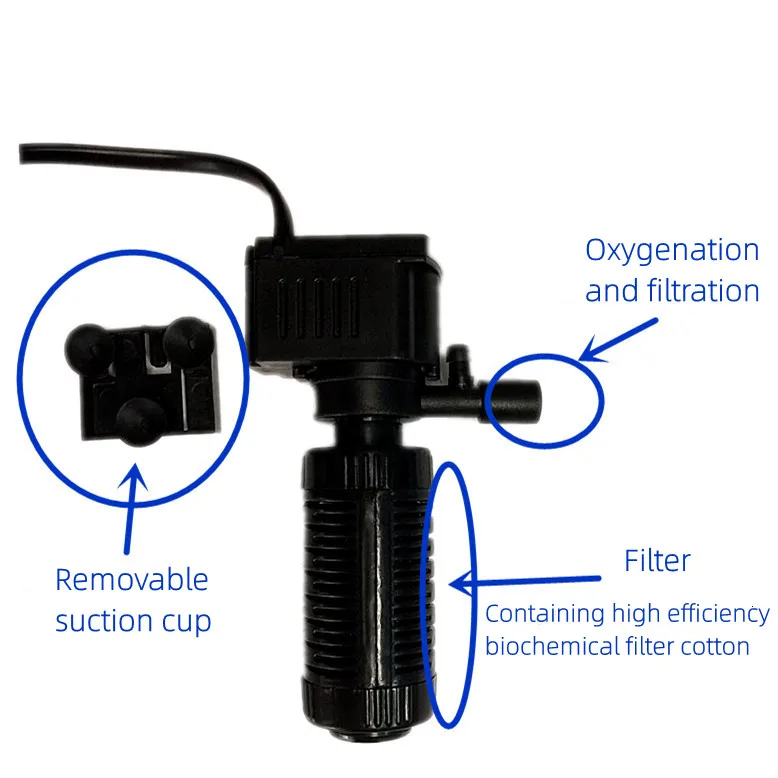 Oxygenation and filtration

Removable suction cup

Filter

Containing high efficiency biochemical filter cotton