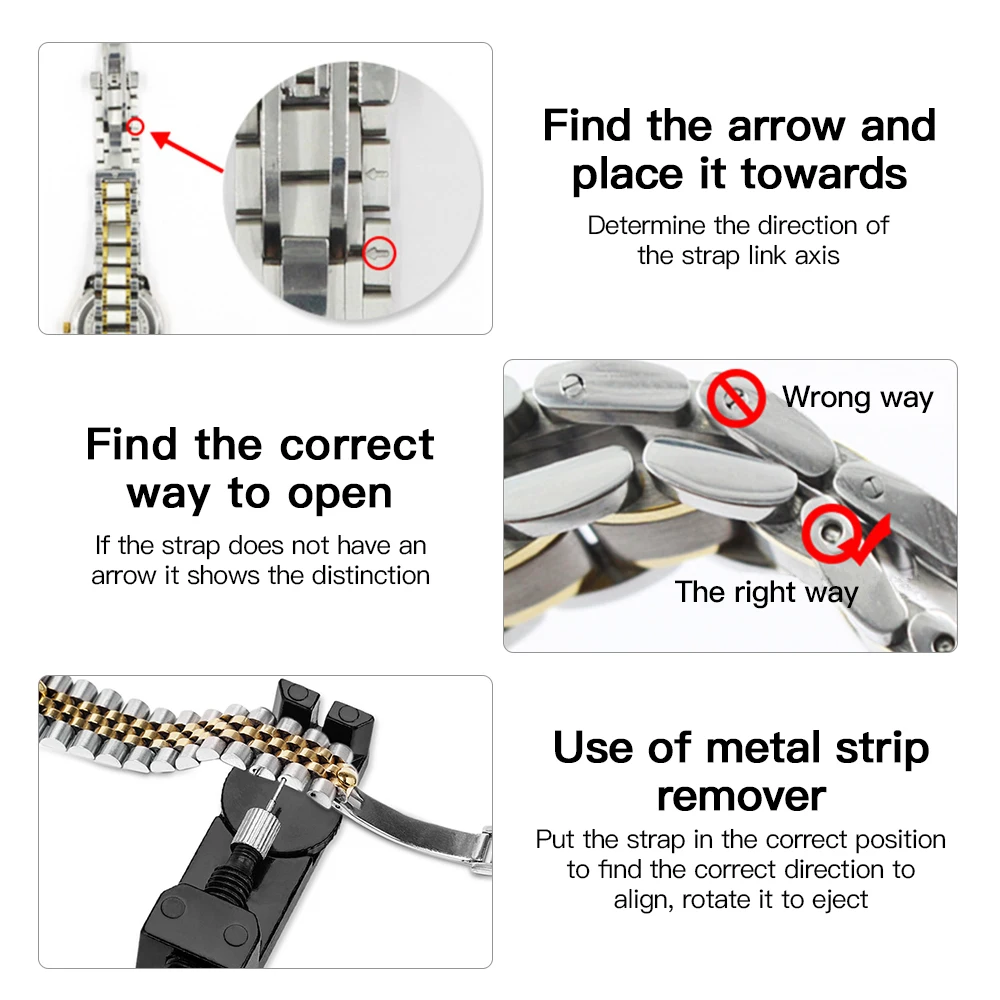 Find the arrow and place it towards

Determine the direction of the strap link axis

Find the correct way to open

If the strap does not have an arrow it shows the distinction

Wrong way

The right way

Use of metal strip remover

Put the strap in the correct position to find the correct direction to align, rotate it to eject