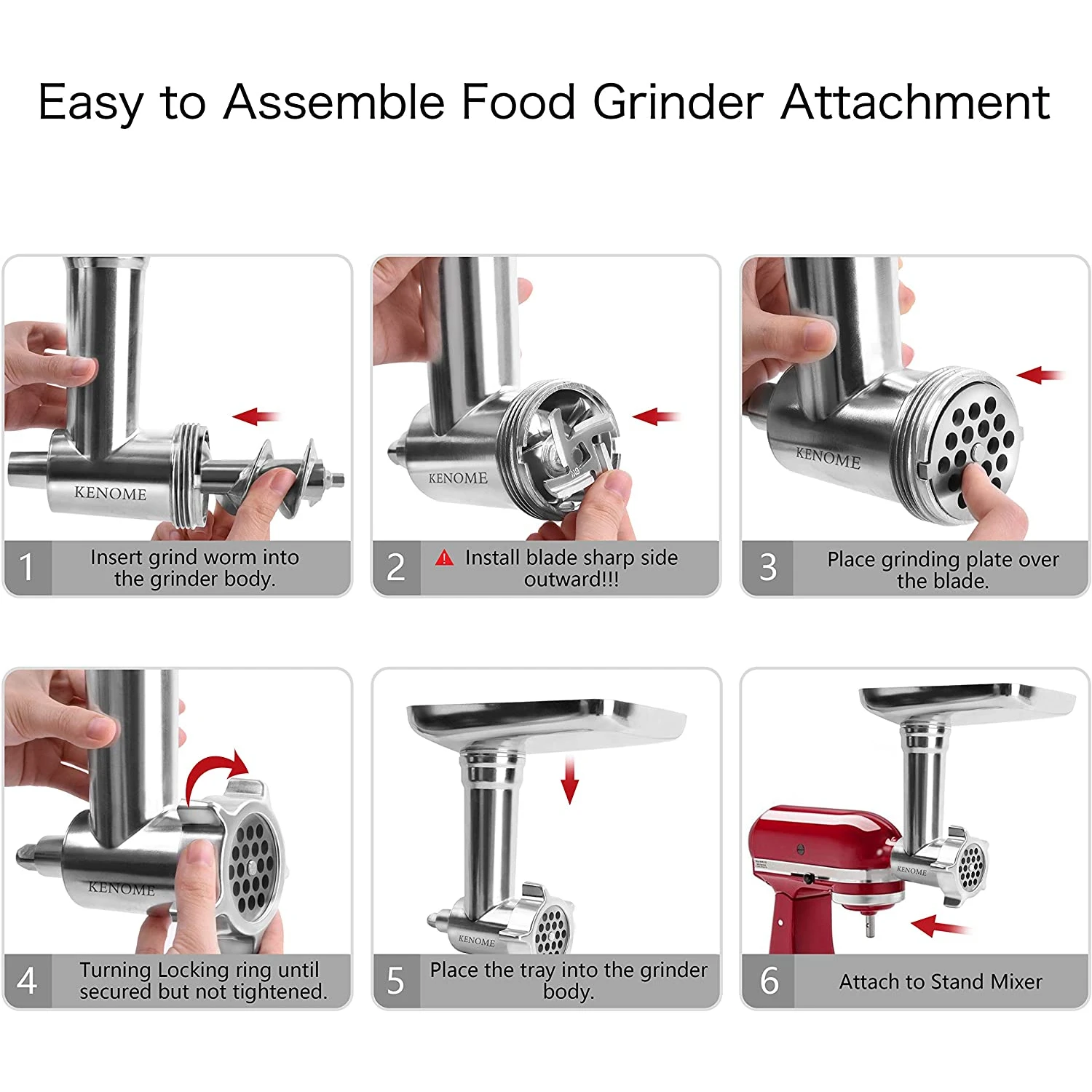 Easy to Assemble Food Grinder Attachment

KENOME

1 Insert grind worm into the grinder body.

KENOME

2 Install blade sharp side outward!!!

KENOME

3 Place grinding plate over the blade.

KENOME

4 Turning Locking ring until secured but not tightened.

KENOME

5 Place the tray into the grinder body.

KENOME

6 Attach to Stand Mixer