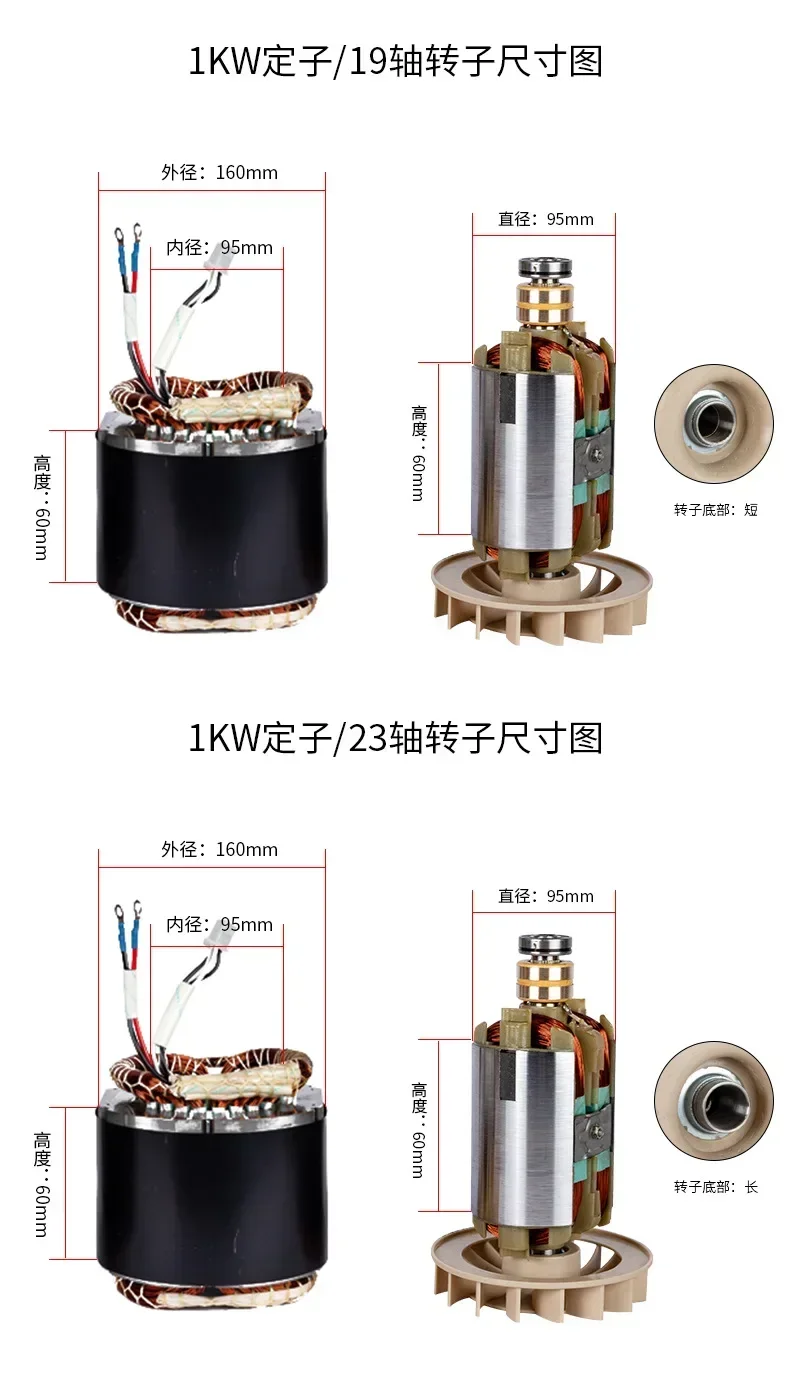 1KW定子/19轴转子尺寸图

外径：160mm

内径：95mm

高度：60mm

直径：95mm

高度：60mm

转子底部：短

1KW定子/23轴转子尺寸图

外径：160mm

内径：95mm

高度：60mm

直径：95mm

高度：60mm

转子底部：长