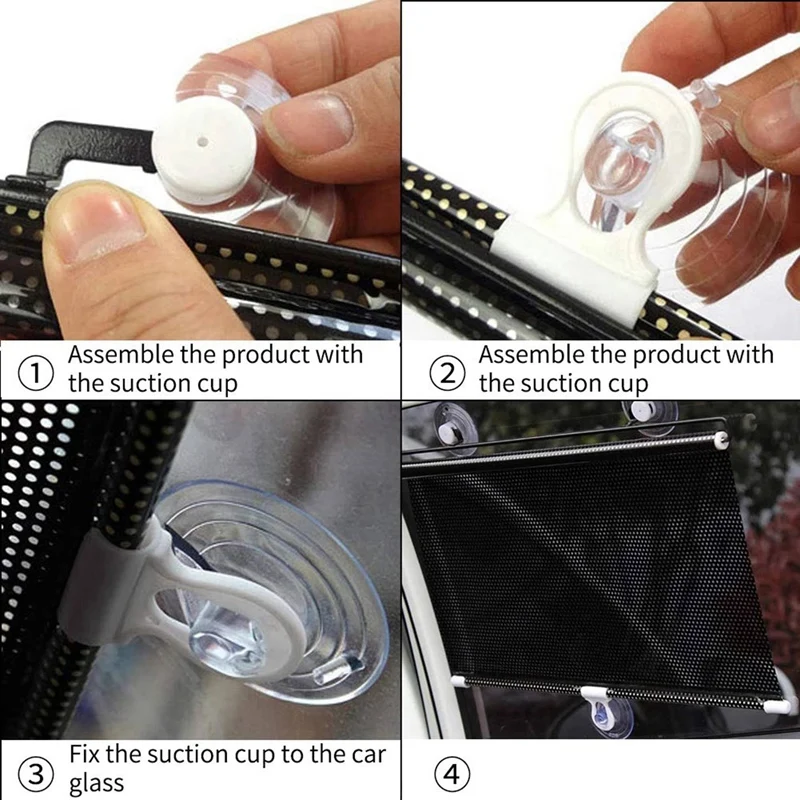 ① Assemble the product with the suction cup

② Assemble the product with the suction cup

③ Fix the suction cup to the car glass

④