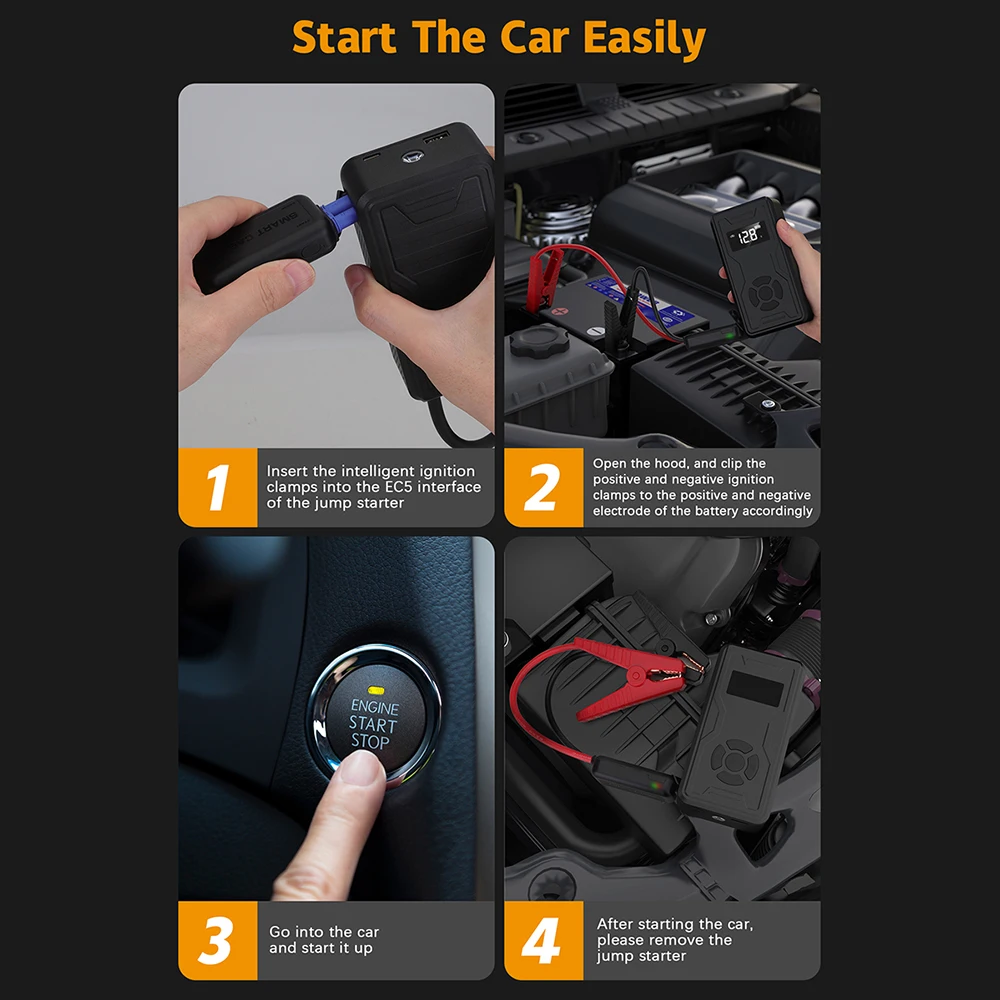 Start The Car Easily

SMART

1 Insert the intelligent ignition clamps into the EC5 interface of the jump starter

128

2 Open the hood, and clip the positive and negative ignition clamps to the positive and negative electrode of the battery accordingly

ENGINE START STOP

3 Go into the car and start it up

4 After starting the car, please remove the jump starter