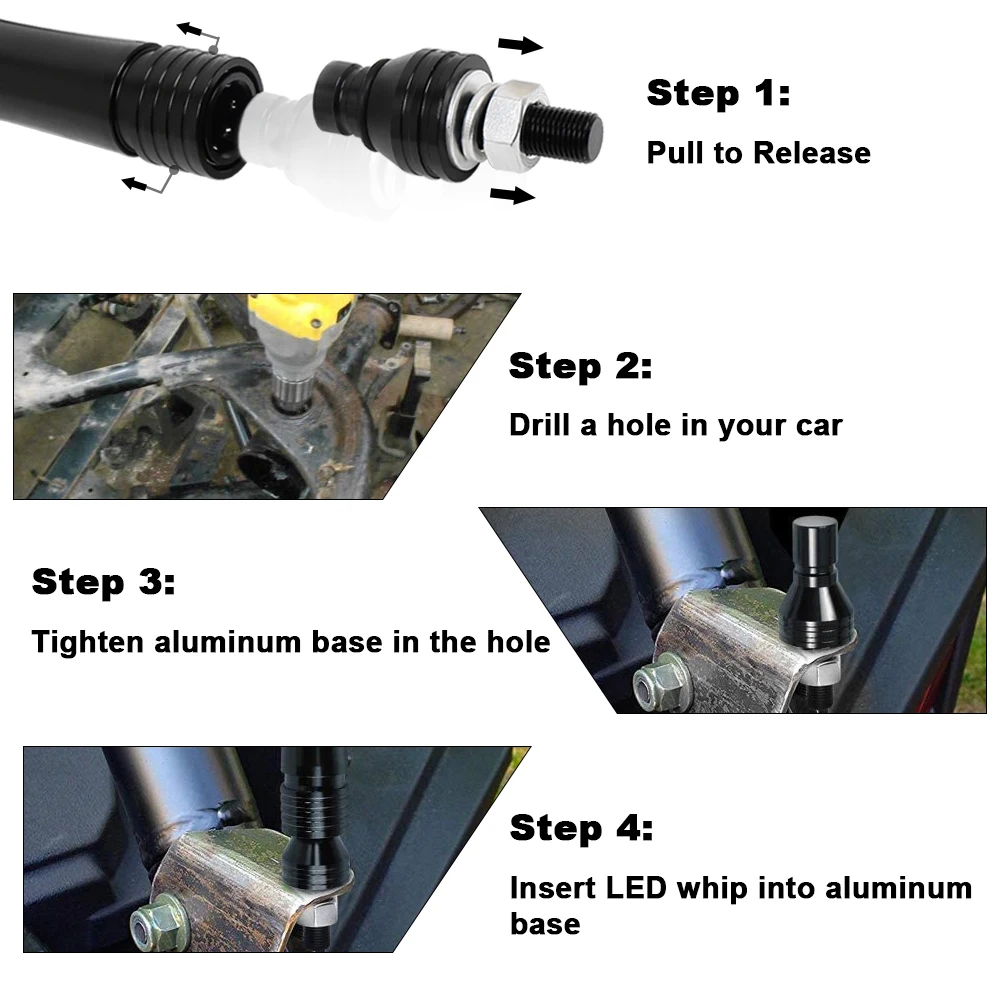 Step 1:
Pull to Release

Step 2:
Drill a hole in your car

Step 3:
Tighten aluminum base in the hole

Step 4:
Insert LED whip into aluminum base