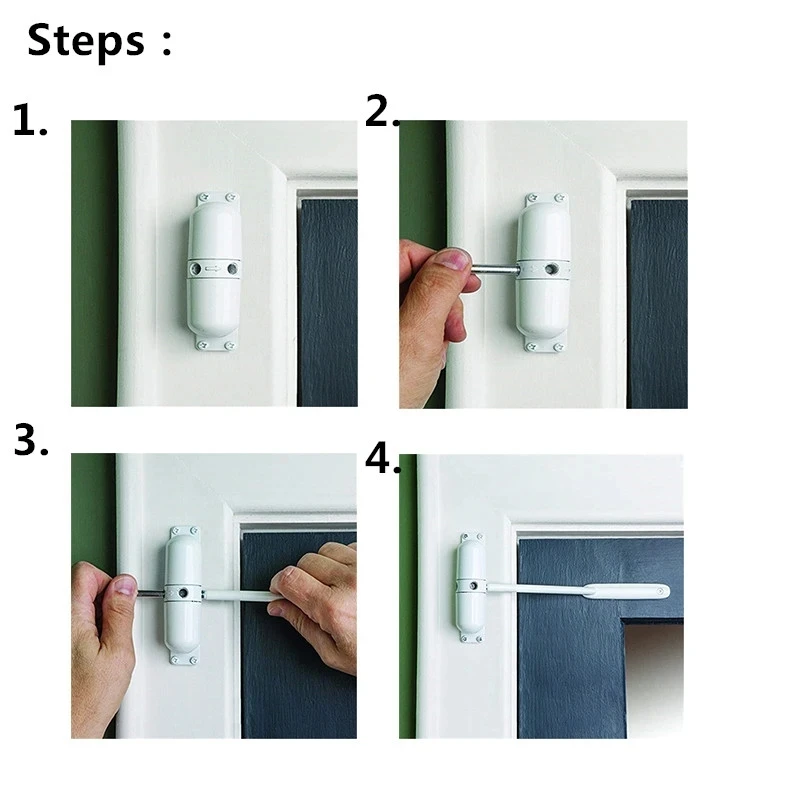 Steps :

1.

2.

3.

4.