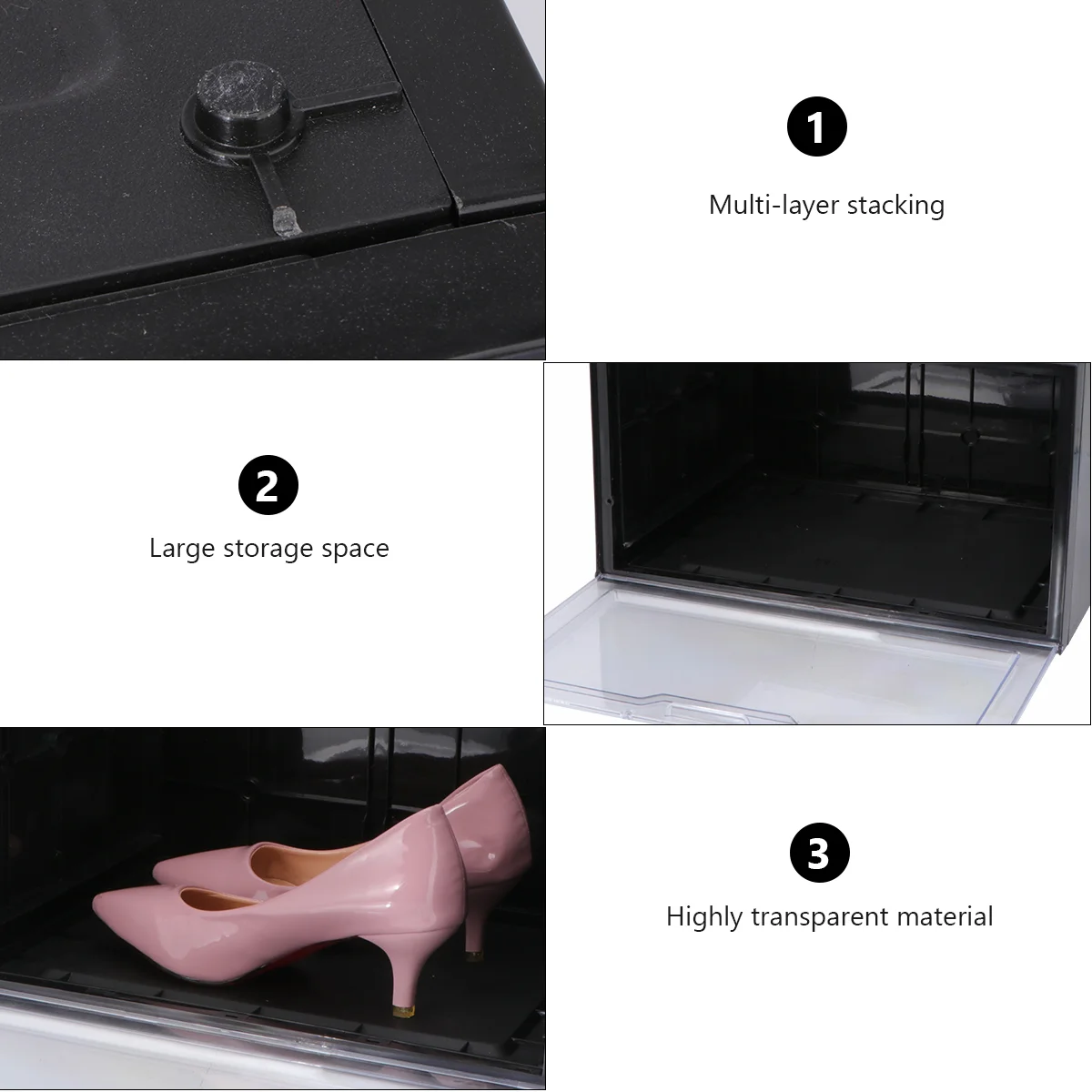 1

Multi-layer stacking

2

Large storage space

3

Highly transparent material