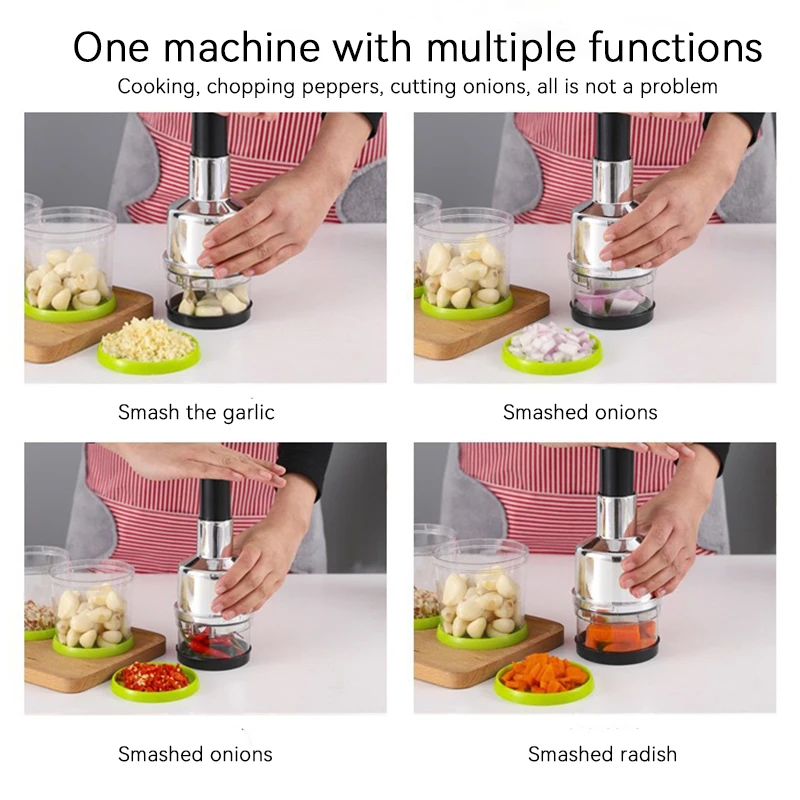 One machine with multiple functions
Cooking, chopping peppers, cutting onions, all is not a problem

Smash the garlic

Smashed onions

Smashed onions

Smashed radish