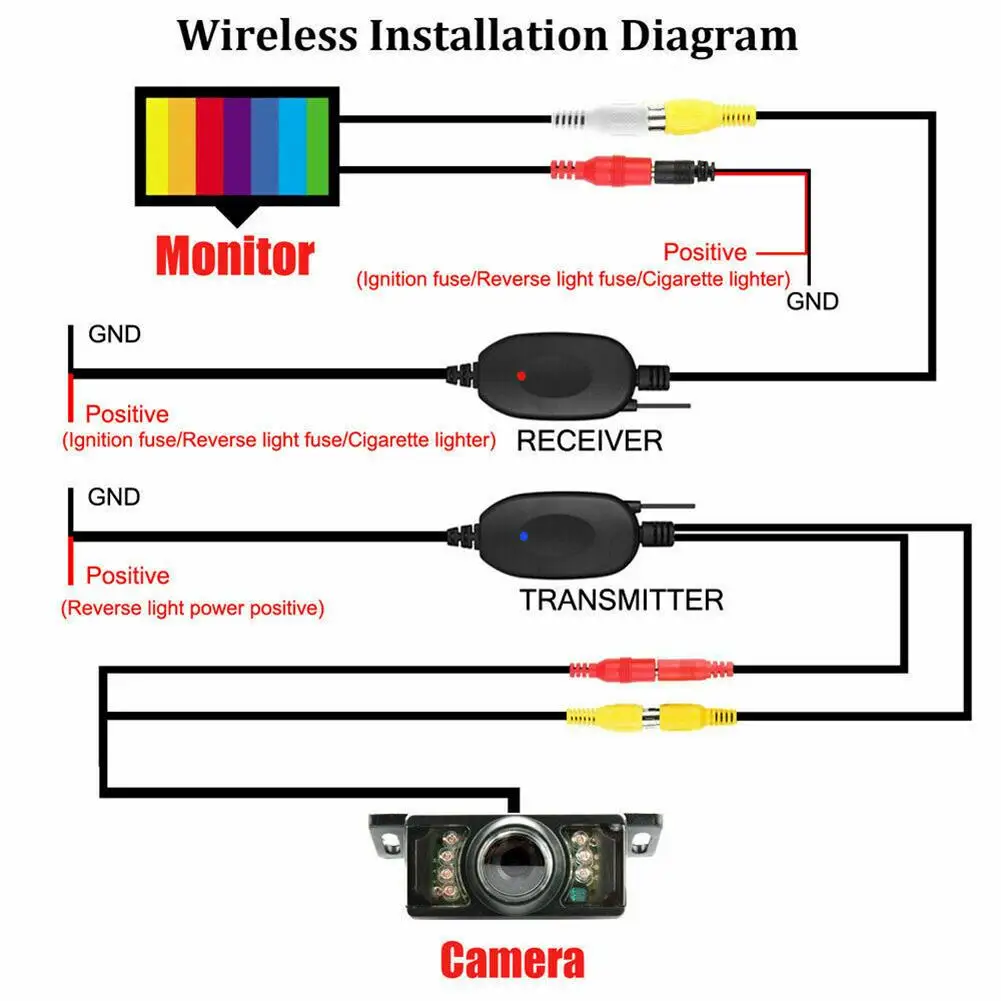 Wireless Installation Diagram

Monitor

Positive
(Ignition fuse/Reverse light fuse/Cigarette lighter)
GND

GND
Positive
(Ignition fuse/Reverse light fuse/Cigarette lighter)
RECEIVER

GND
Positive
(Reverse light power positive)
TRANSMITTER

Camera